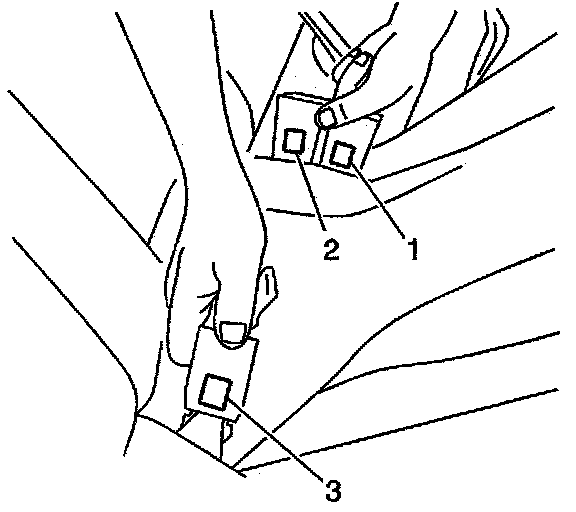 2
1
3