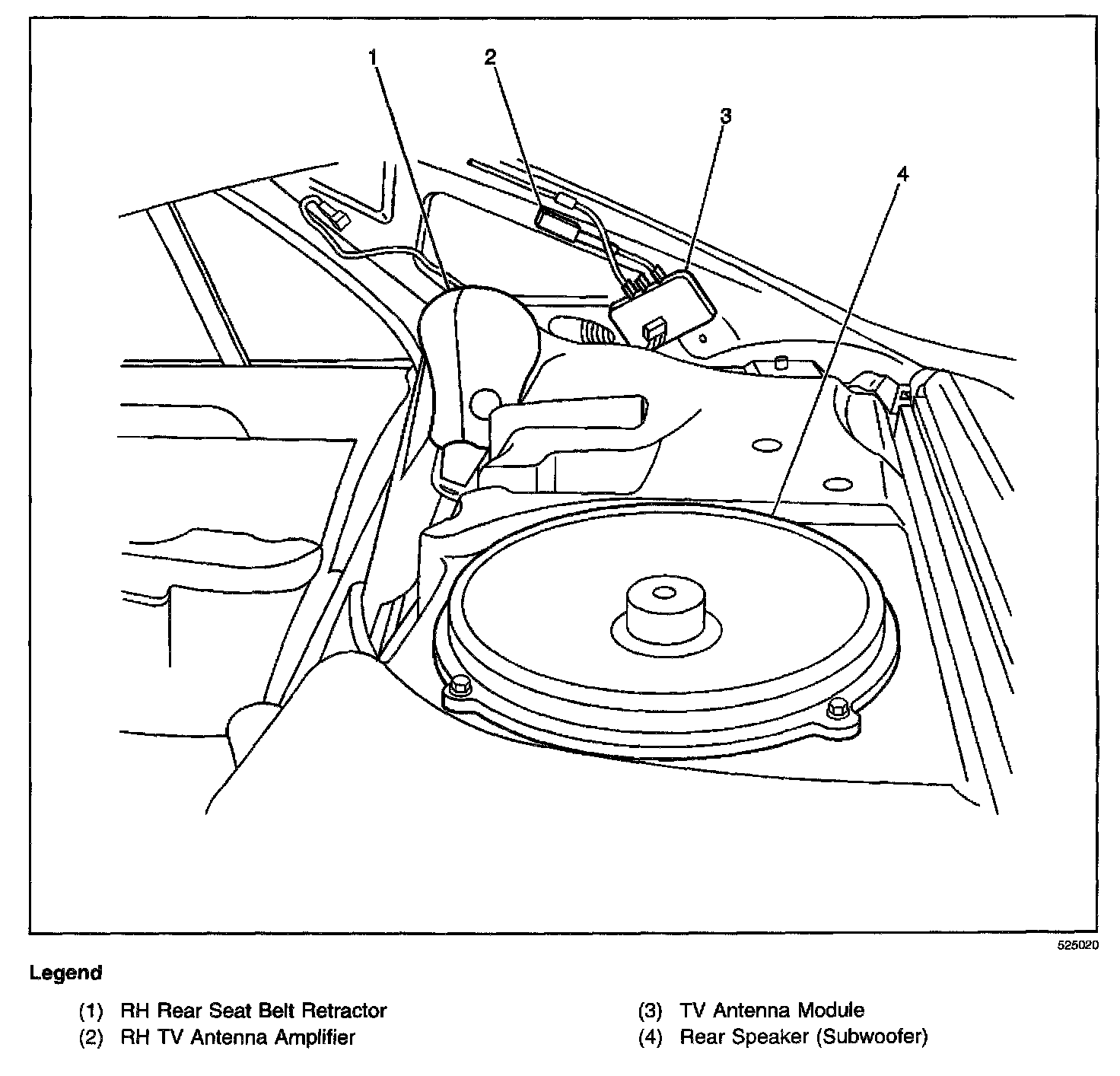 1
2
3
4

525020

Legend

(1) RH Rear Seat Belt Retractor
(2) RH TV Antenna Amplifier

(3) TV Antenna Module
(4) Rear Speaker (Subwoofer)