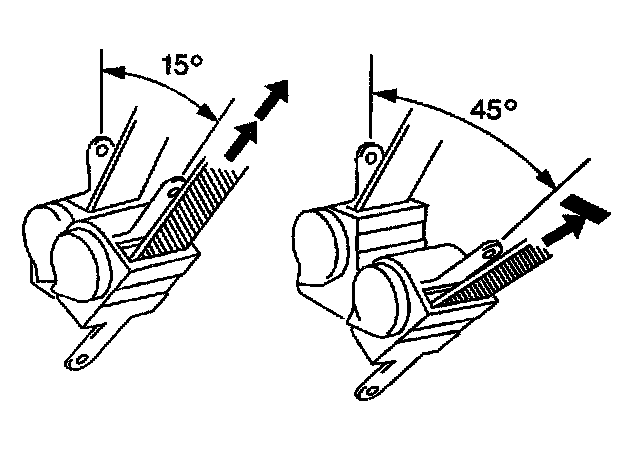 15°

45°