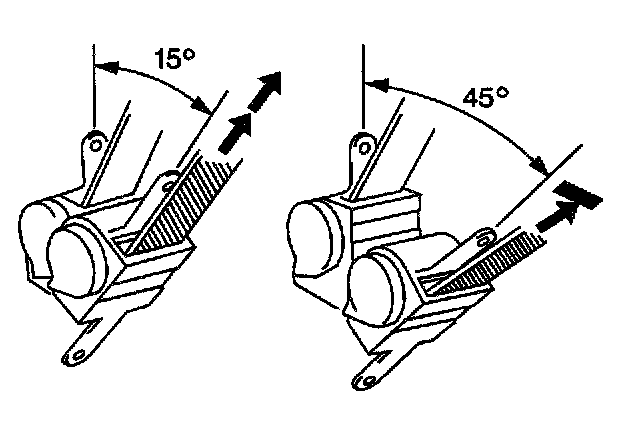 15°

45°