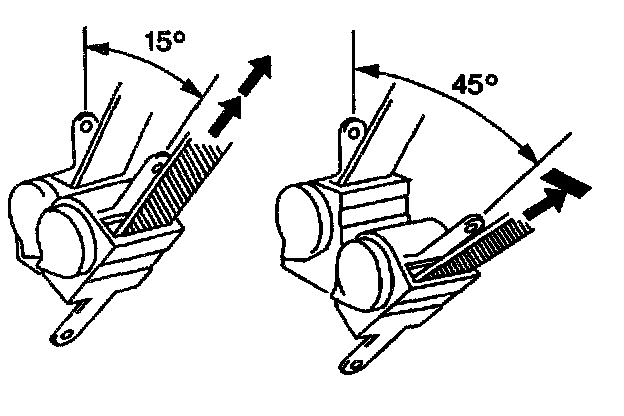 15°

45°