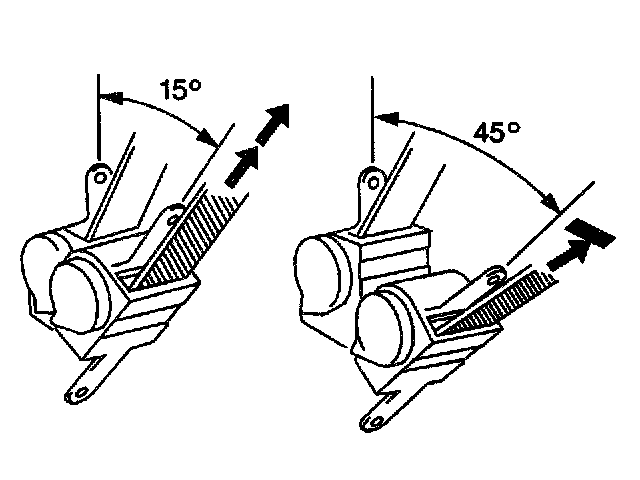 15°

45°