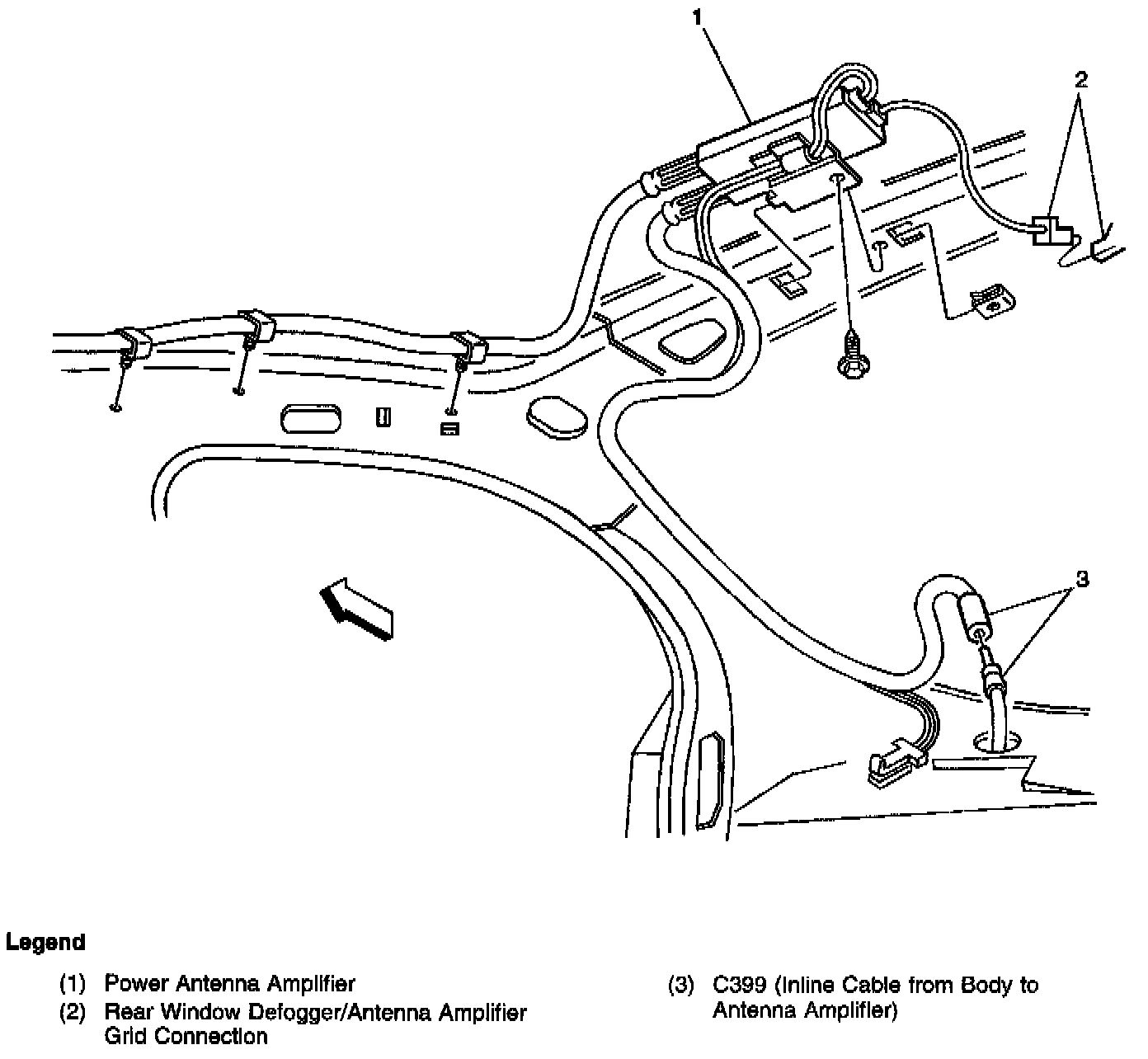 1

2

3

Legend

(1) Power Antenna Amplifier

(2) Rear Window Defogger/Antenna Amplifier Grid Connection

(3) C399 (Inline Cable from Body to Antenna Amplifier)