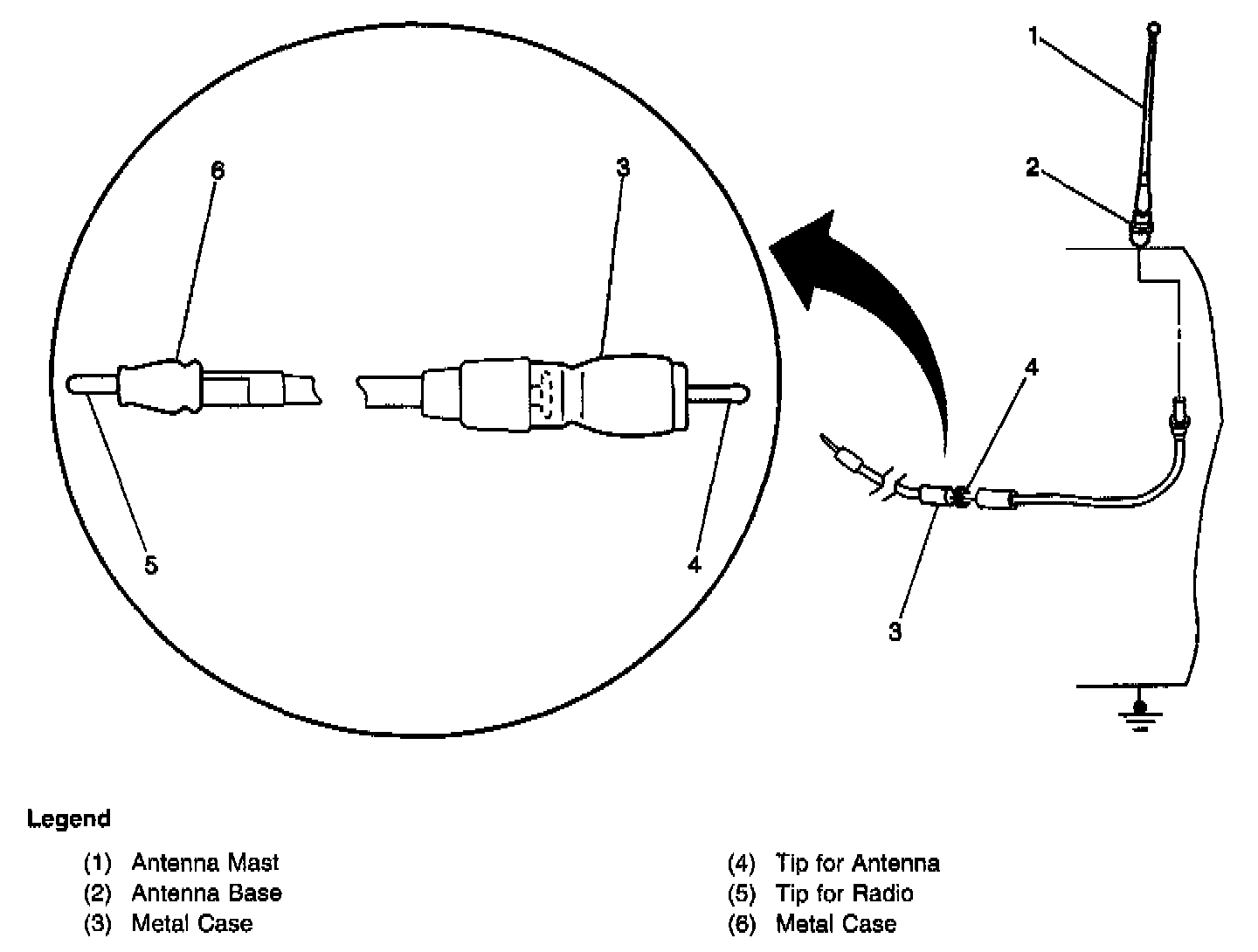 6
3
5
4
1
2
4
3

Legend

(1) Antenna Mast
(2) Antenna Base
(3) Metal Case

(4) Tip for Antenna
(5) Tip for Radio
(6) Metal Case