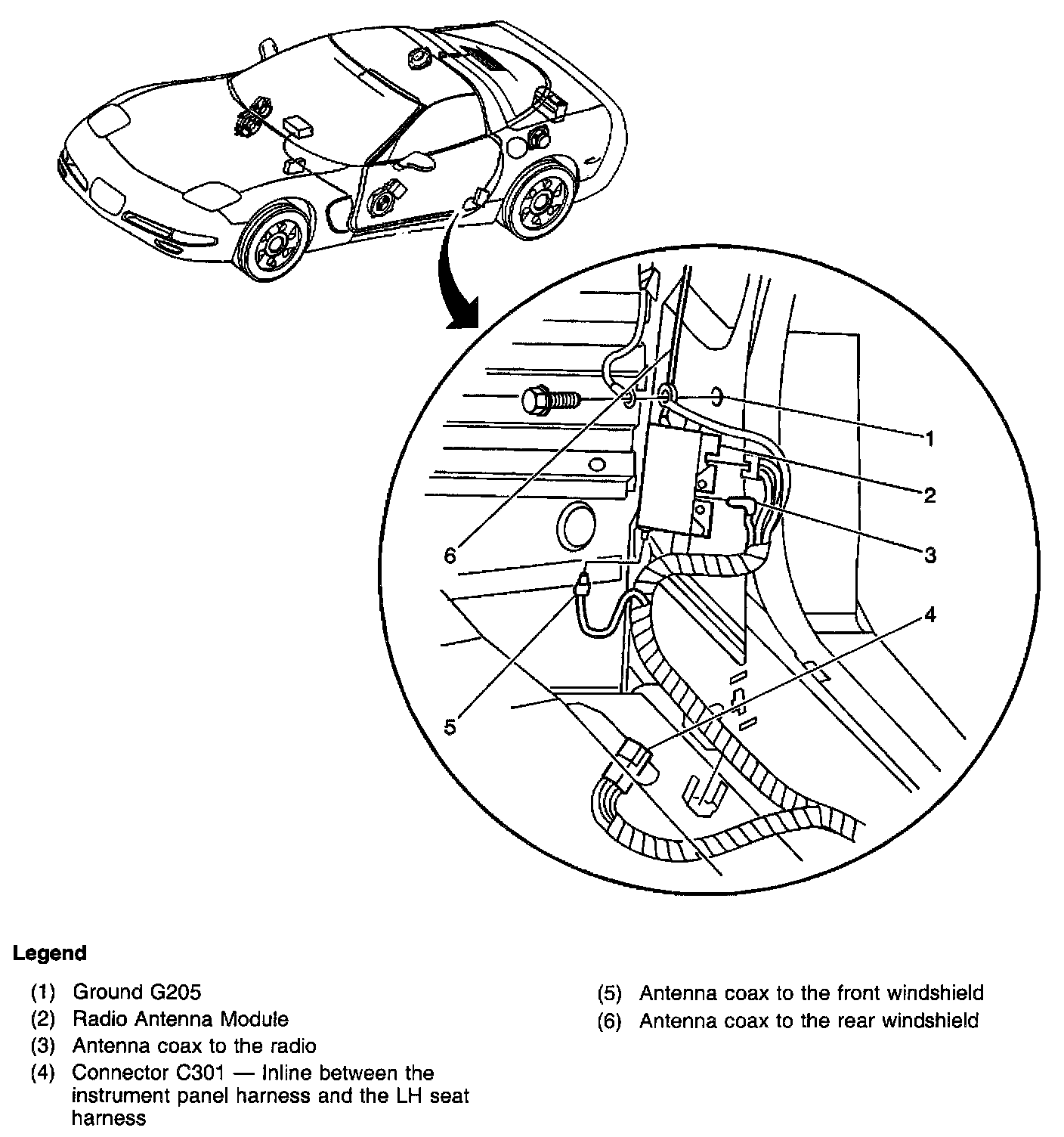 1
2
3
4
5
6

Legend

(1) Ground G205
(2) Radio Antenna Module
(3) Antenna coax to the radio
(4) Connector C301 — Inline between the instrument panel harness and the LH seat harness

(5) Antenna coax to the front windshield
(6) Antenna coax to the rear windshield