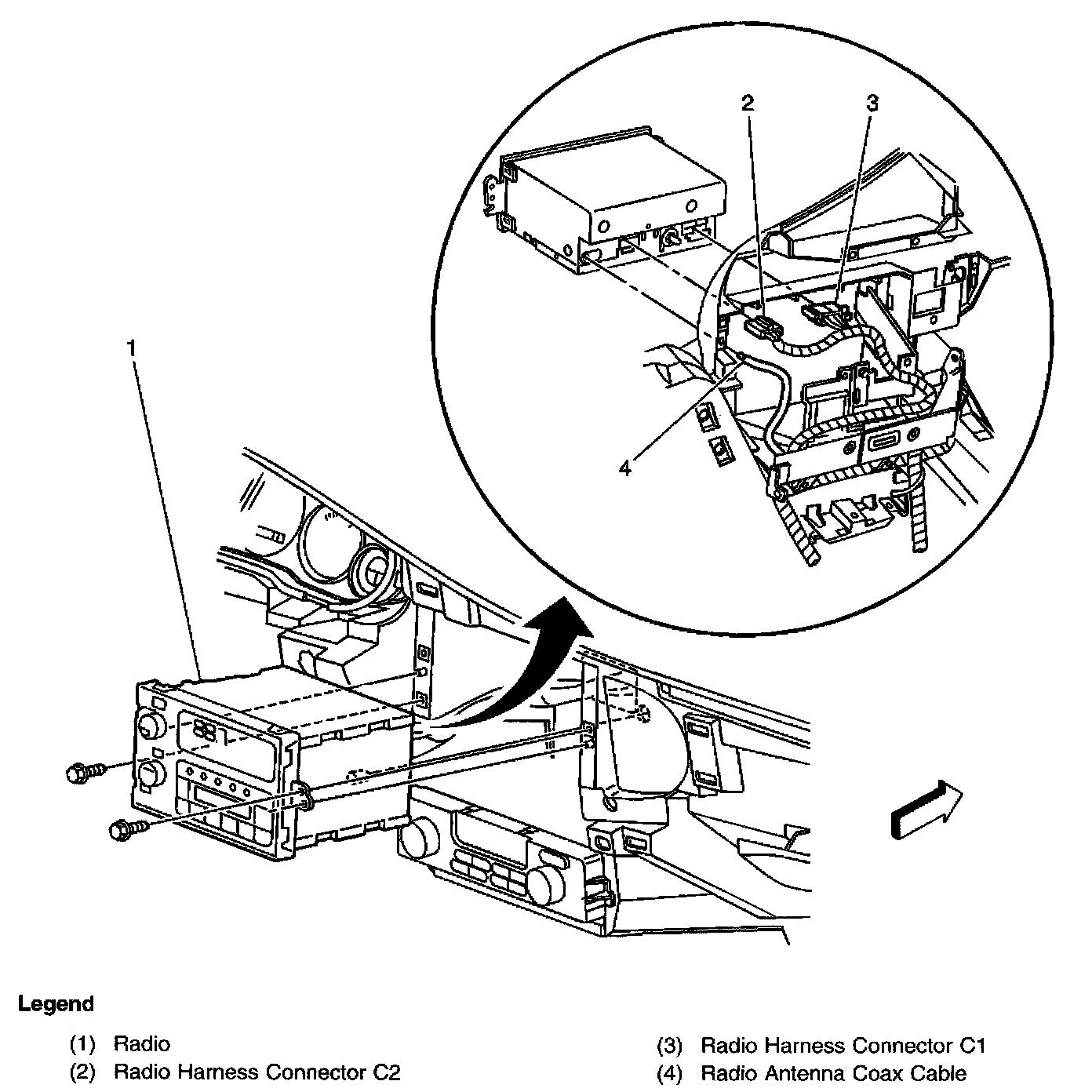 2
3
1
4

Legend

(1) Radio
(2) Radio Harness Connector C2

(3) Radio Harness Connector C1
(4) Radio Antenna Coax Cable