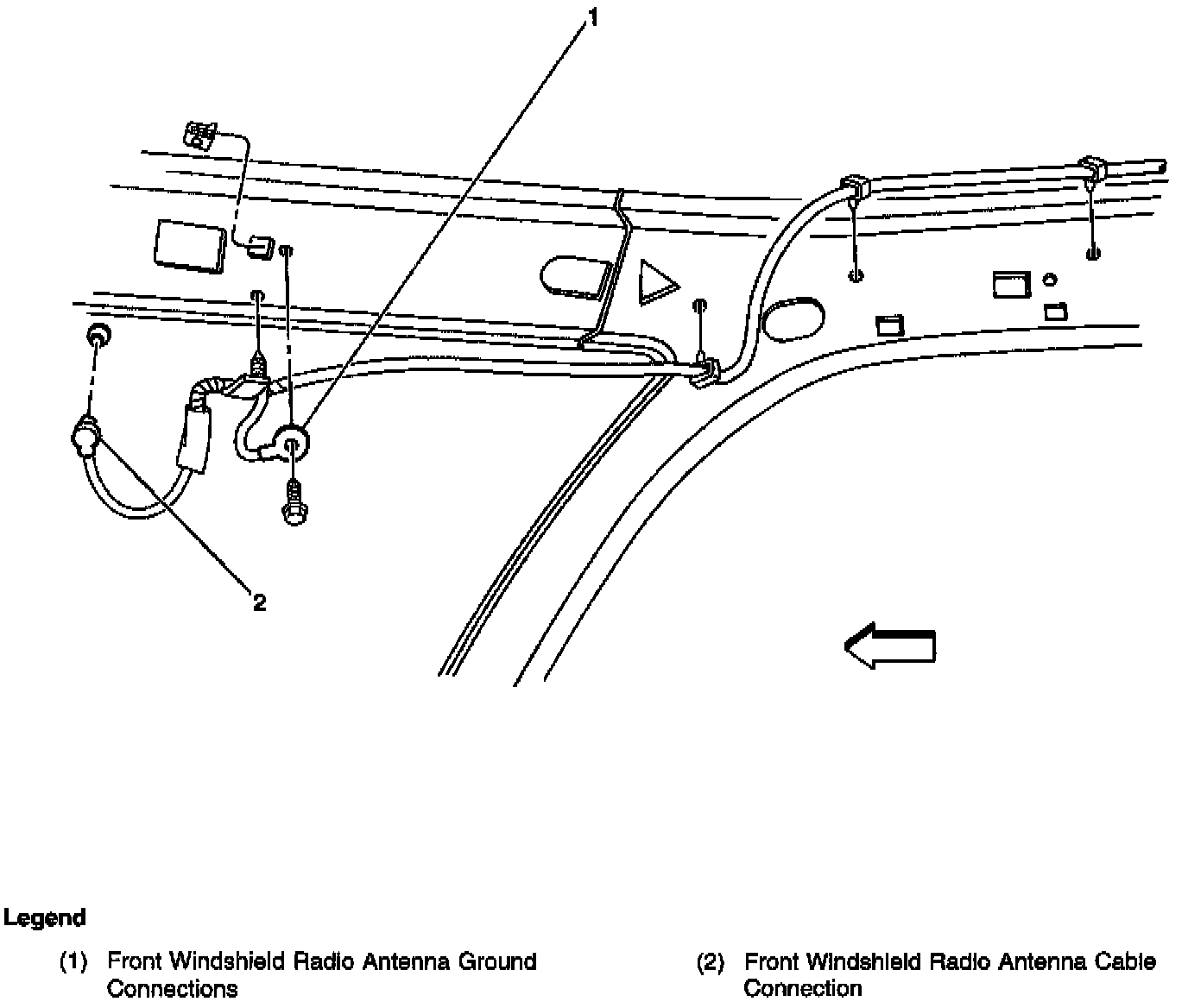 1

2

Legend

(1) Front Windshield Radio Antenna Ground Connections

(2) Front Windshield Radio Antenna Cable Connection