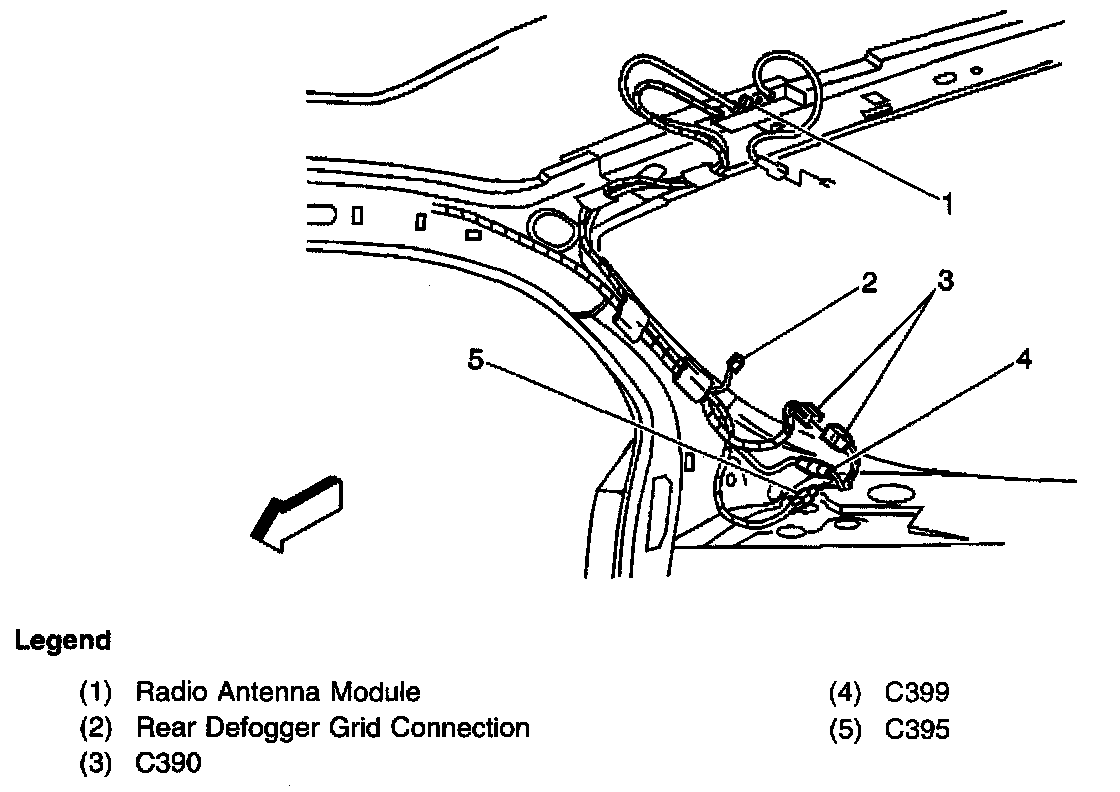 1
2
3
5
4

Legend

(1) Radio Antenna Module
(2) Rear Defogger Grid Connection
(3) C390
(4) C399
(5) C395