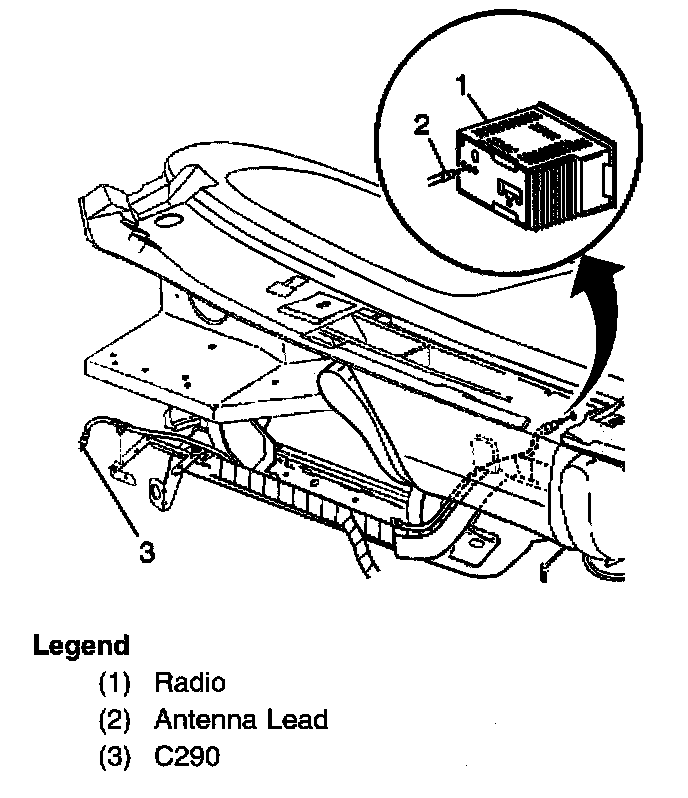 1
2
3

Legend
(1) Radio
(2) Antenna Lead
(3) C290