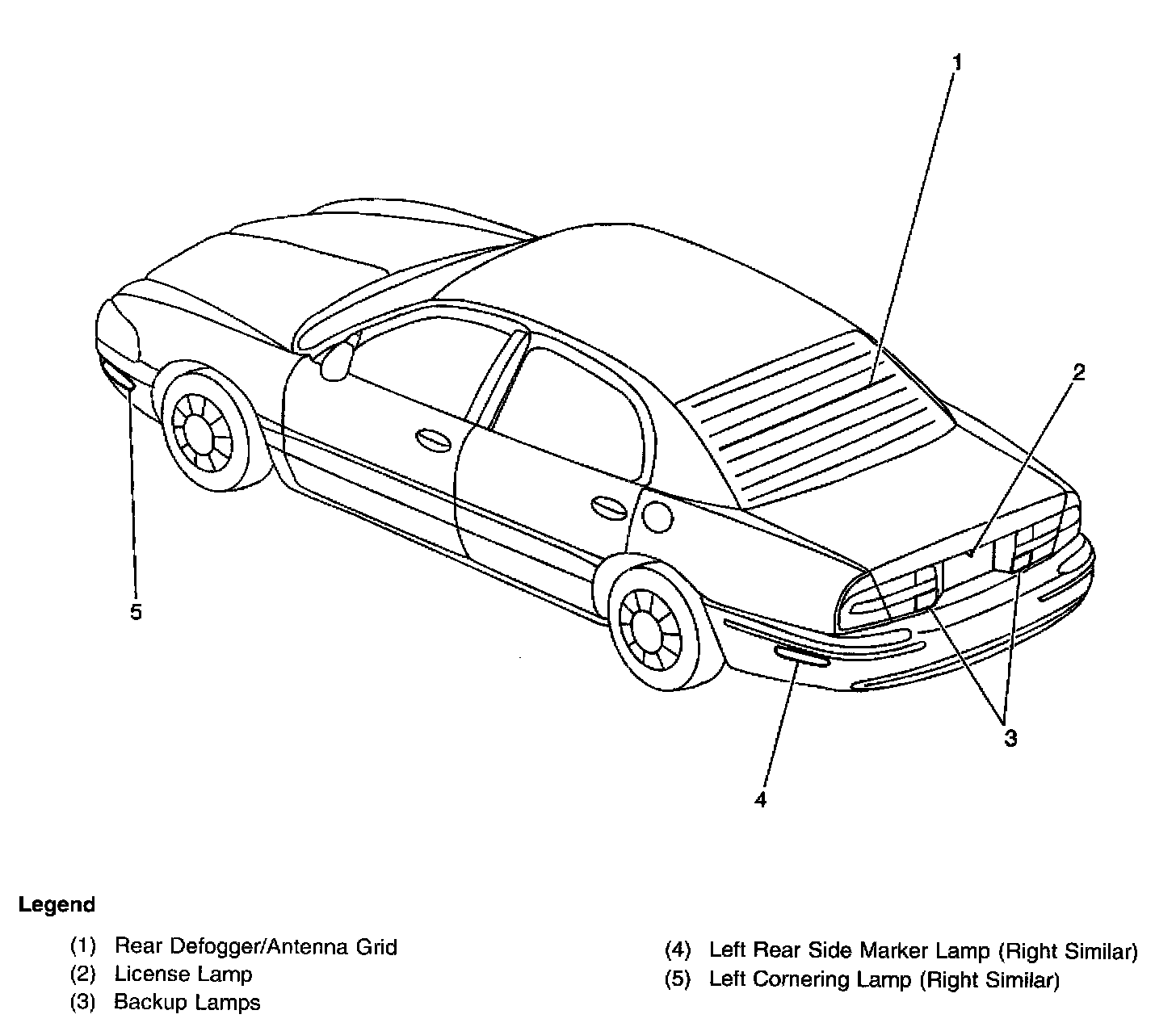 1

2

5

3

4

Legend

(1) Rear Defogger/Antenna Grid
(2) License Lamp
(3) Backup Lamps

(4) Left Rear Side Marker Lamp (Right Similar)
(5) Left Cornering Lamp (Right Similar)