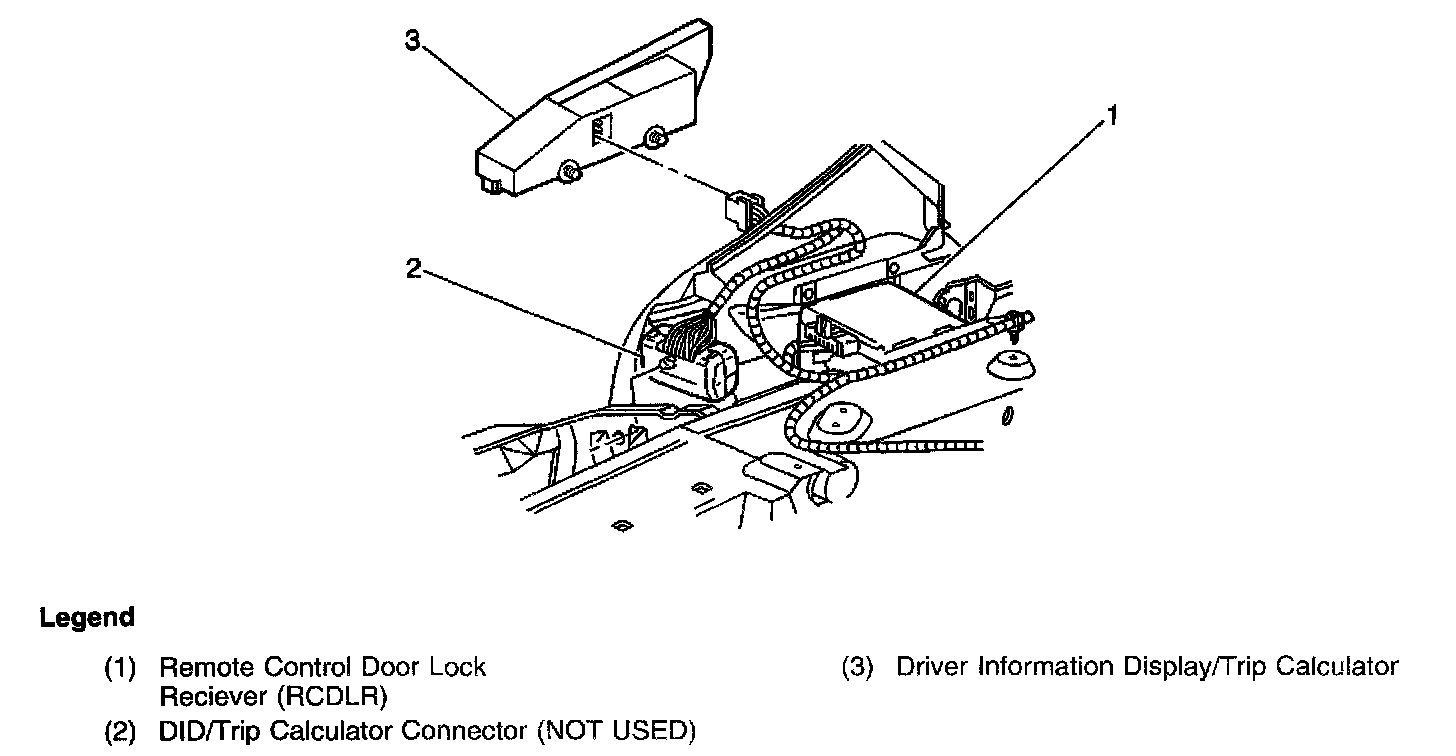 3

1

2

Legend

(1) Remote Control Door Lock Reciever (RCDLR)

(2) DID/Trip Calculator Connector (NOT USED)

(3) Driver Information Display/Trip Calculator