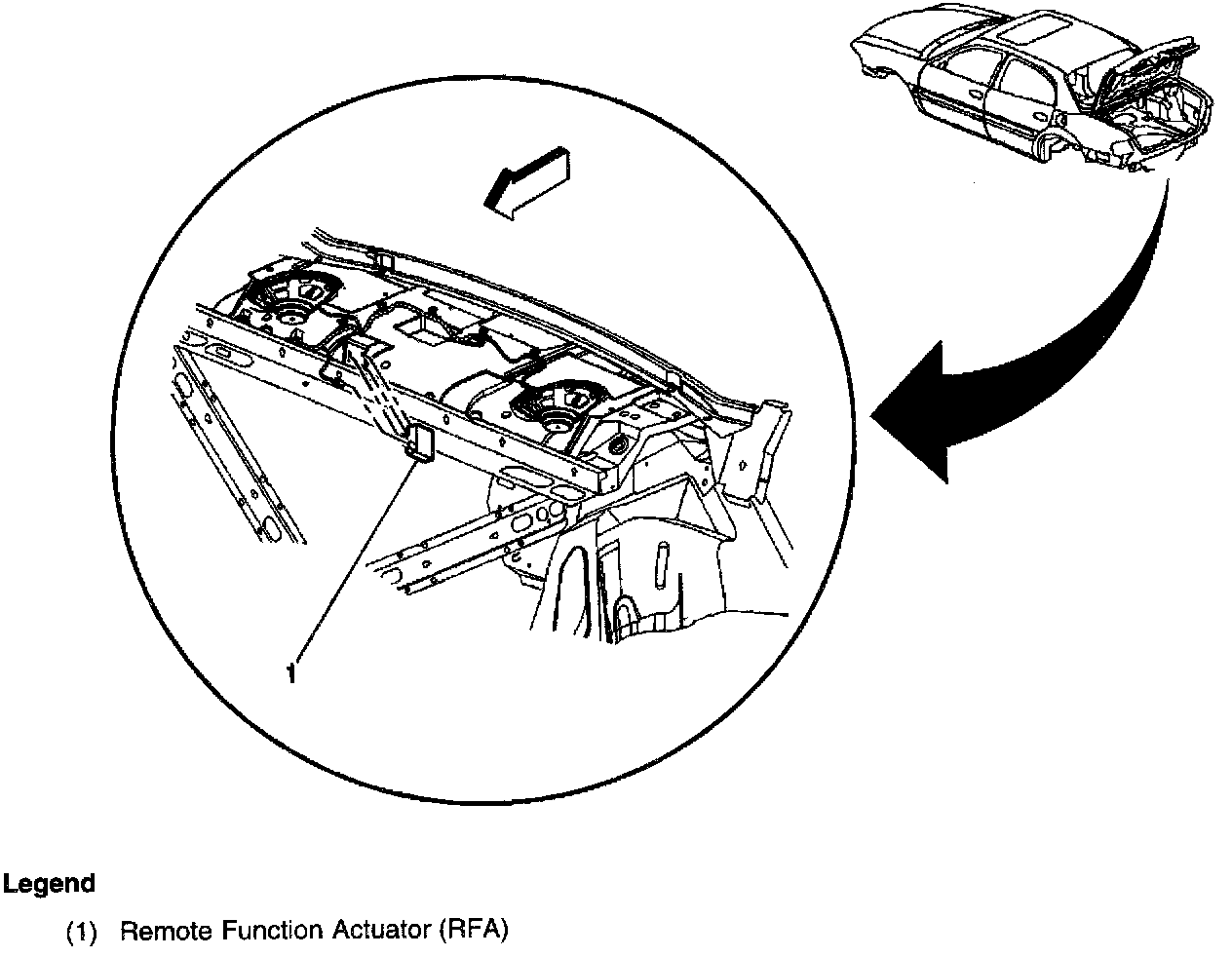 1

Legend

(1) Remote Function Actuator (RFA)