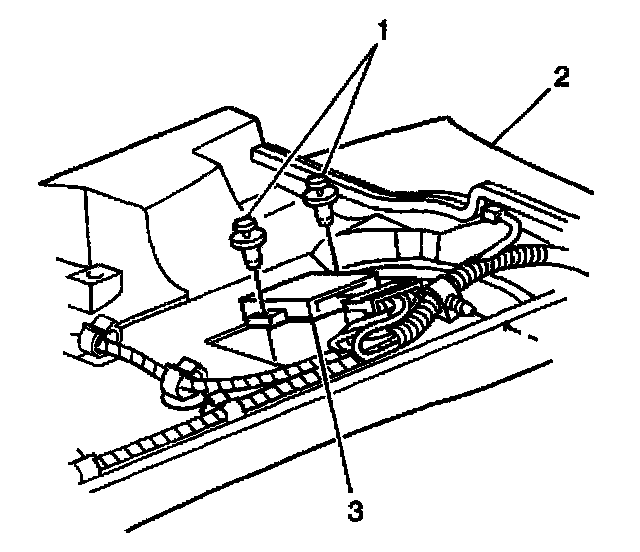 1
2
3