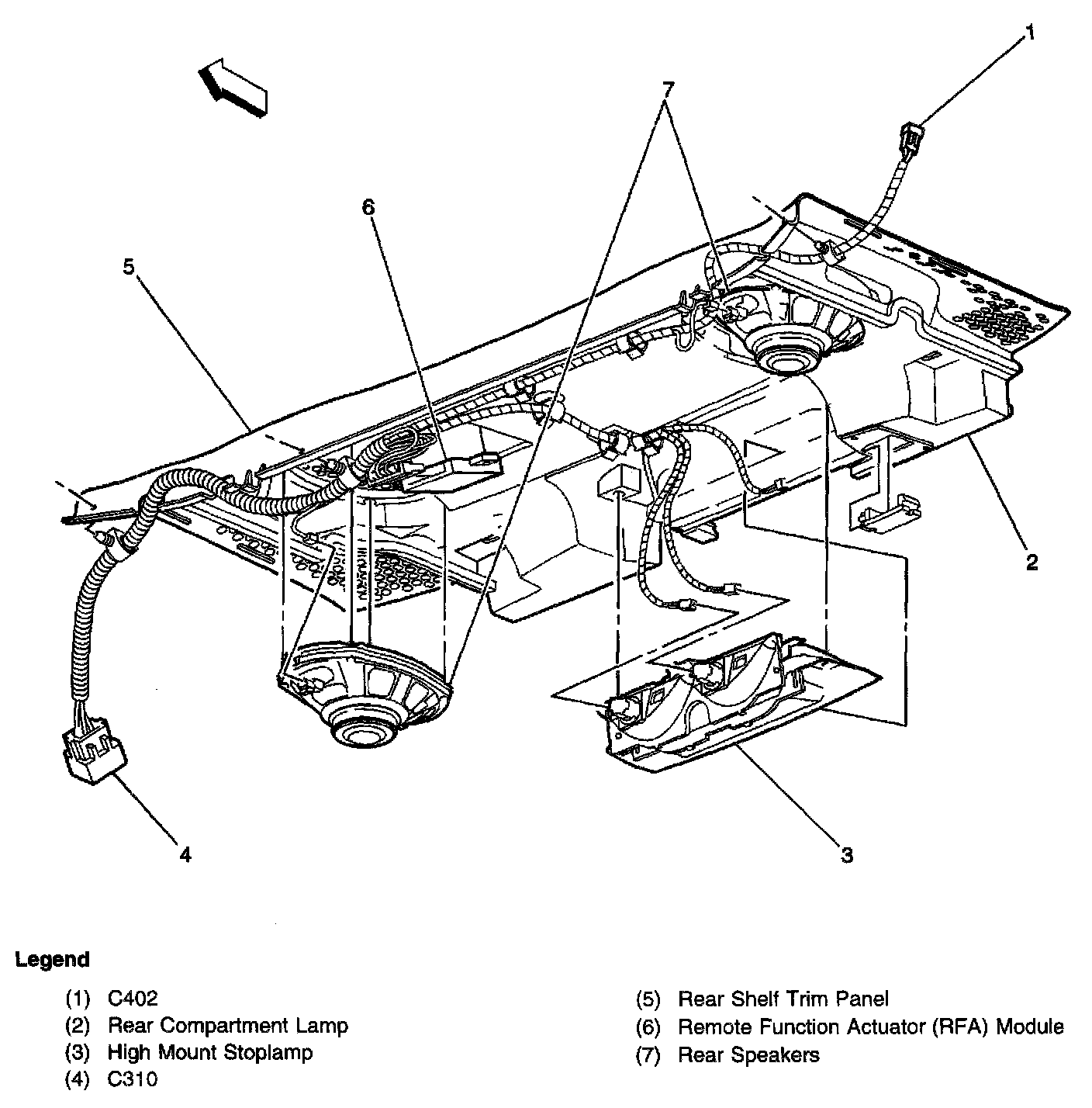 1

7

6

5

2

4

3

Legend

(1) C402
(2) Rear Compartment Lamp
(3) High Mount Stoplamp
(4) C310

(5) Rear Shelf Trim Panel
(6) Remote Function Actuator (RFA) Module
(7) Rear Speakers