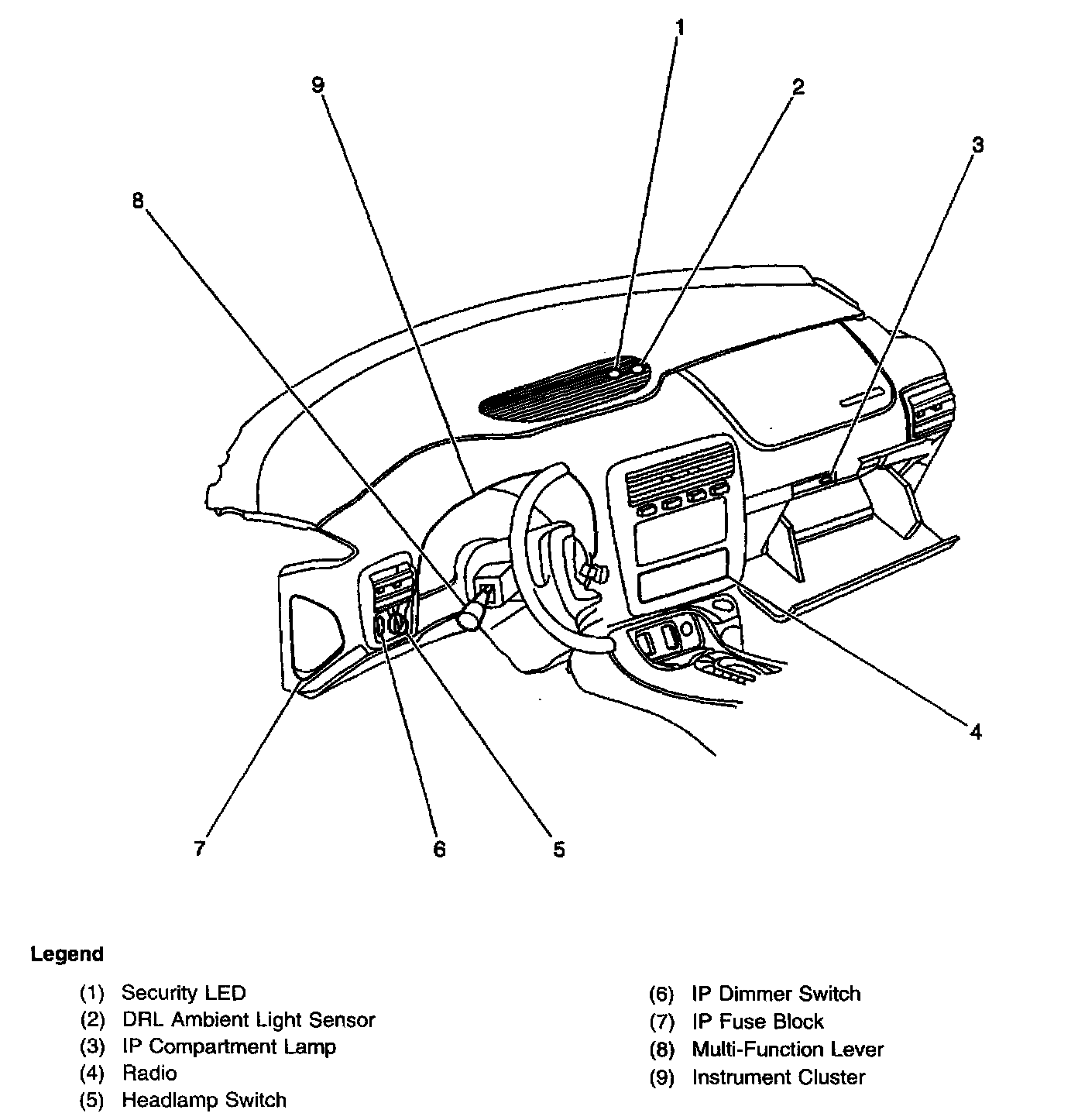 1
9
2
3
8
4
7
6
5

Legend

(1) Security LED
(2) DRL Ambient Light Sensor
(3) IP Compartment Lamp
(4) Radio
(5) Headlamp Switch

(6) IP Dimmer Switch
(7) IP Fuse Block
(8) Multi-Function Lever
(9) Instrument Cluster