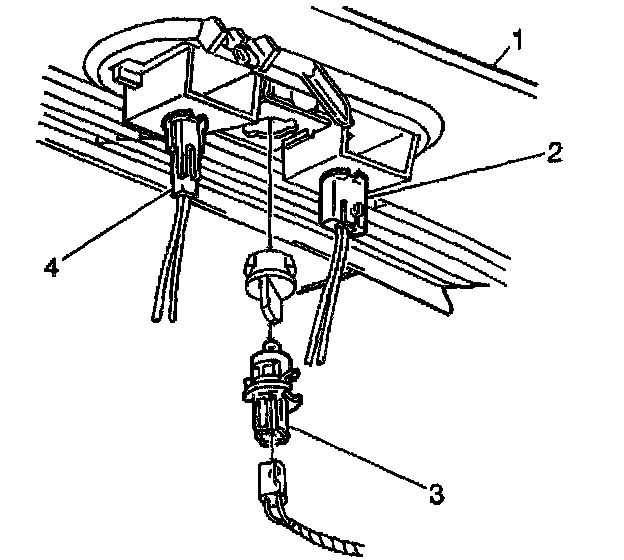 1
2
4
3