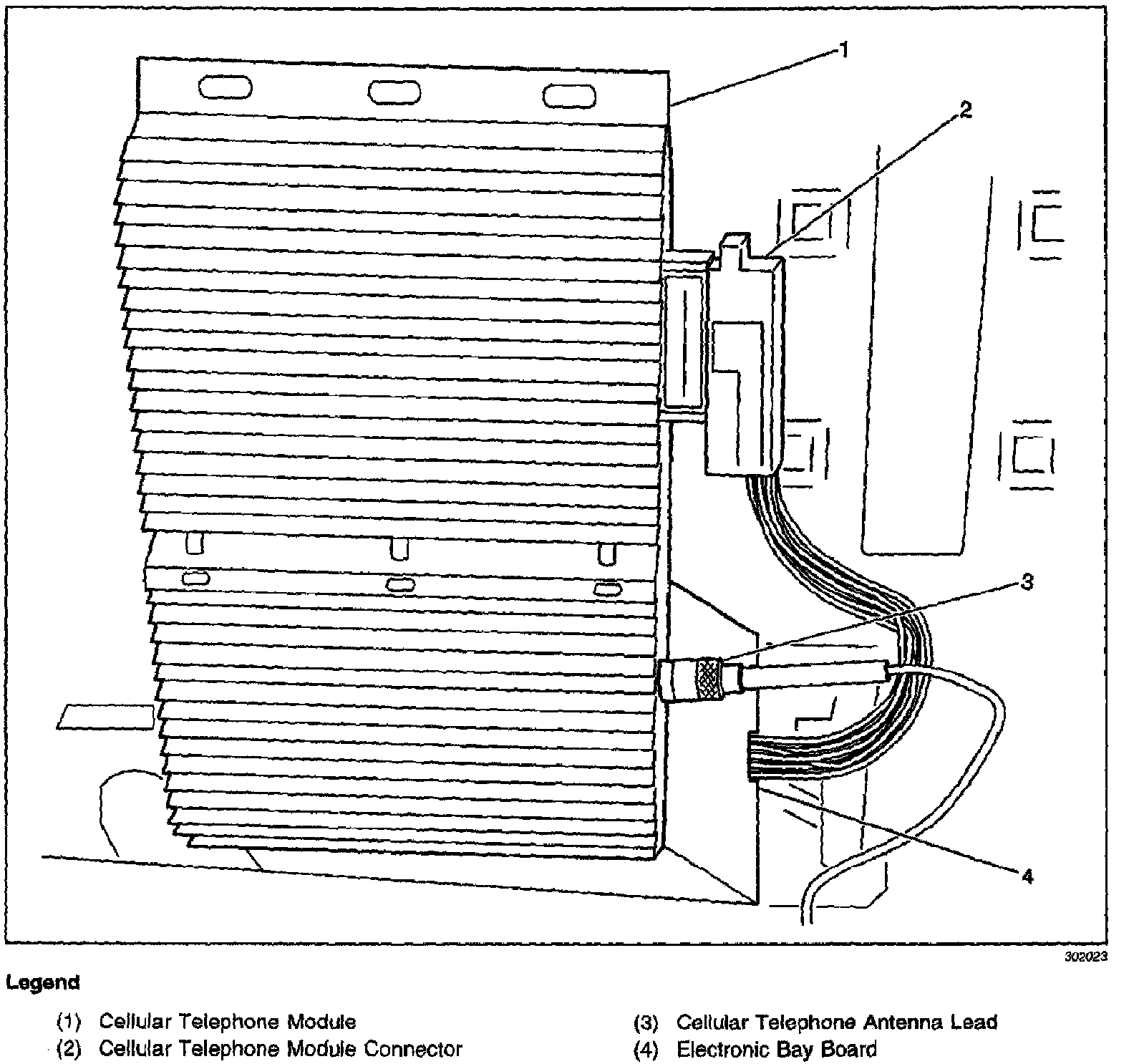 1
2
3
4

302023

Legend

(1) Cellular Telephone Module
(2) Cellular Telephone Module Connector

(3) Cellular Telephone Antenna Lead
(4) Electronic Bay Board