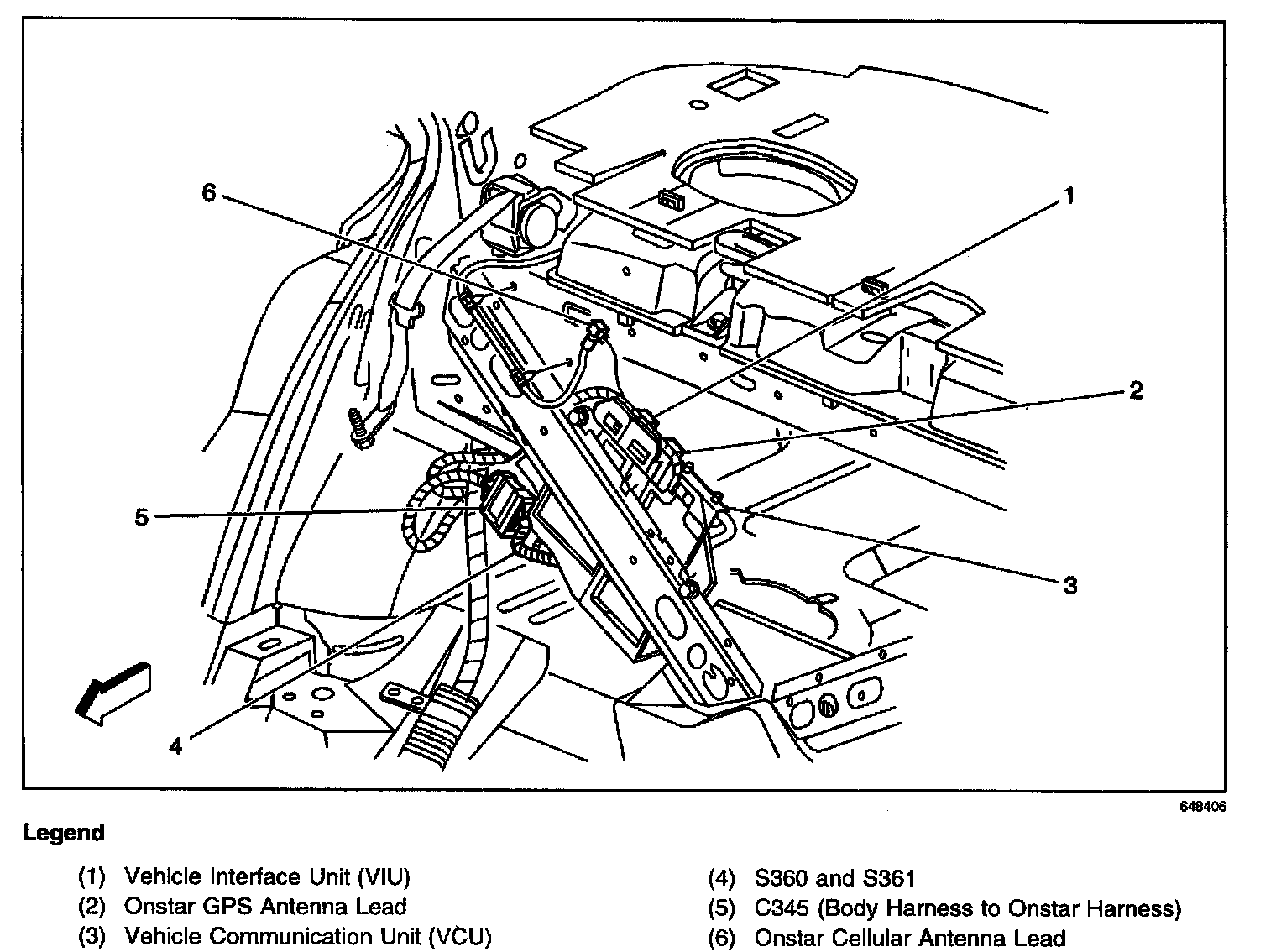 6

1

2

5

3

4

648406

Legend

(1) Vehicle Interface Unit (VIU)
(2) Onstar GPS Antenna Lead
(3) Vehicle Communication Unit (VCU)

(4) S360 and S361
(5) C345 (Body Harness to Onstar Harness)
(6) Onstar Cellular Antenna Lead