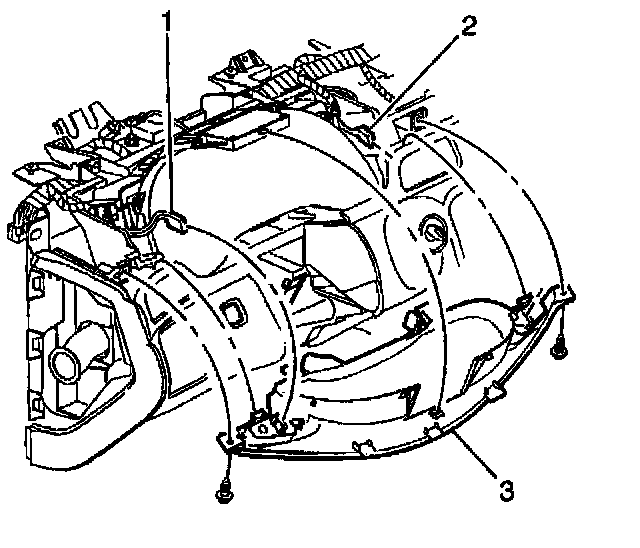 1
2
3