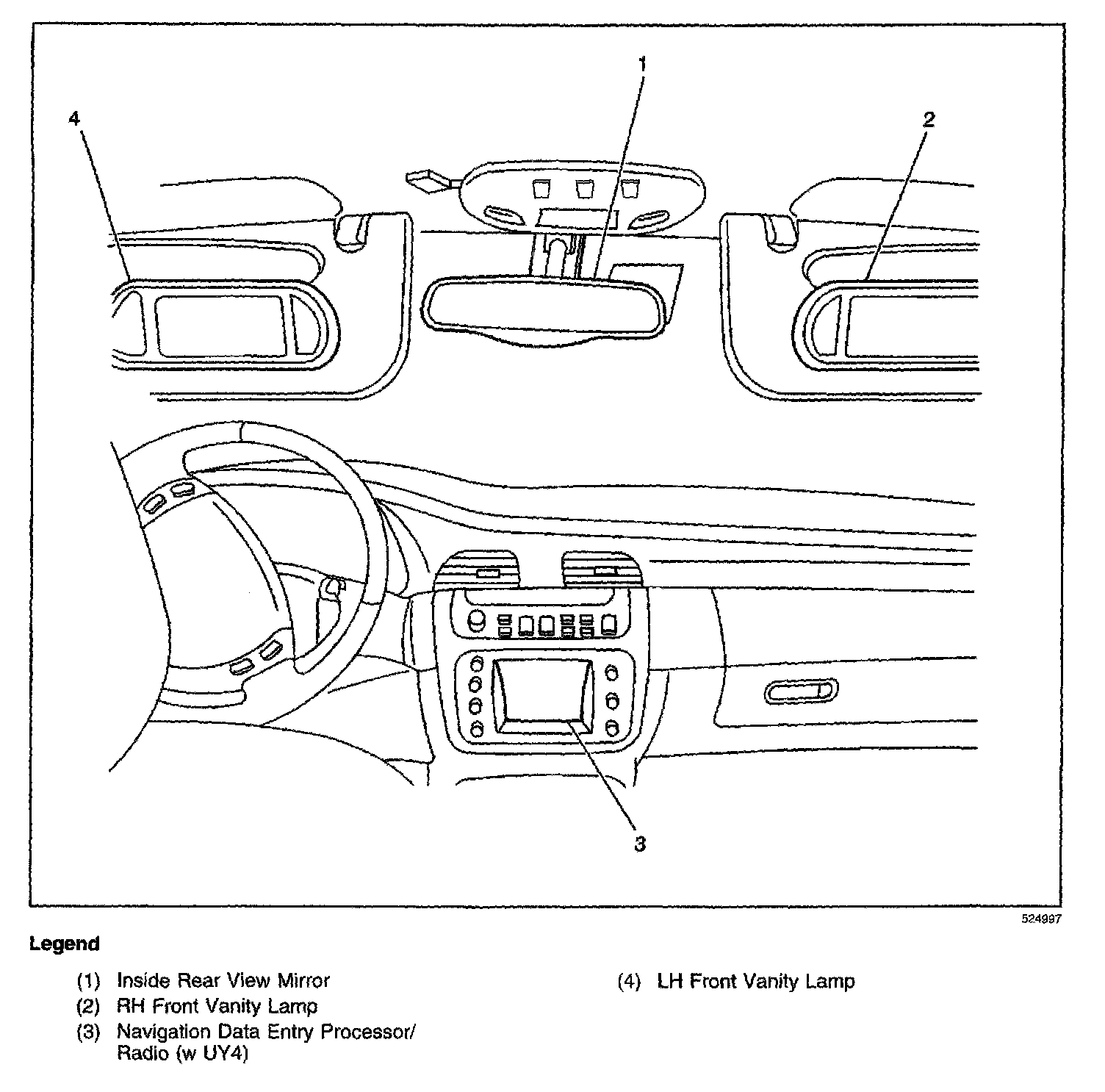 1
4
2
3
524997

Legend

(1) Inside Rear View Mirror
(2) RH Front Vanity Lamp
(3) Navigation Data Entry Processor/ Radio (w UY4)
(4) LH Front Vanity Lamp