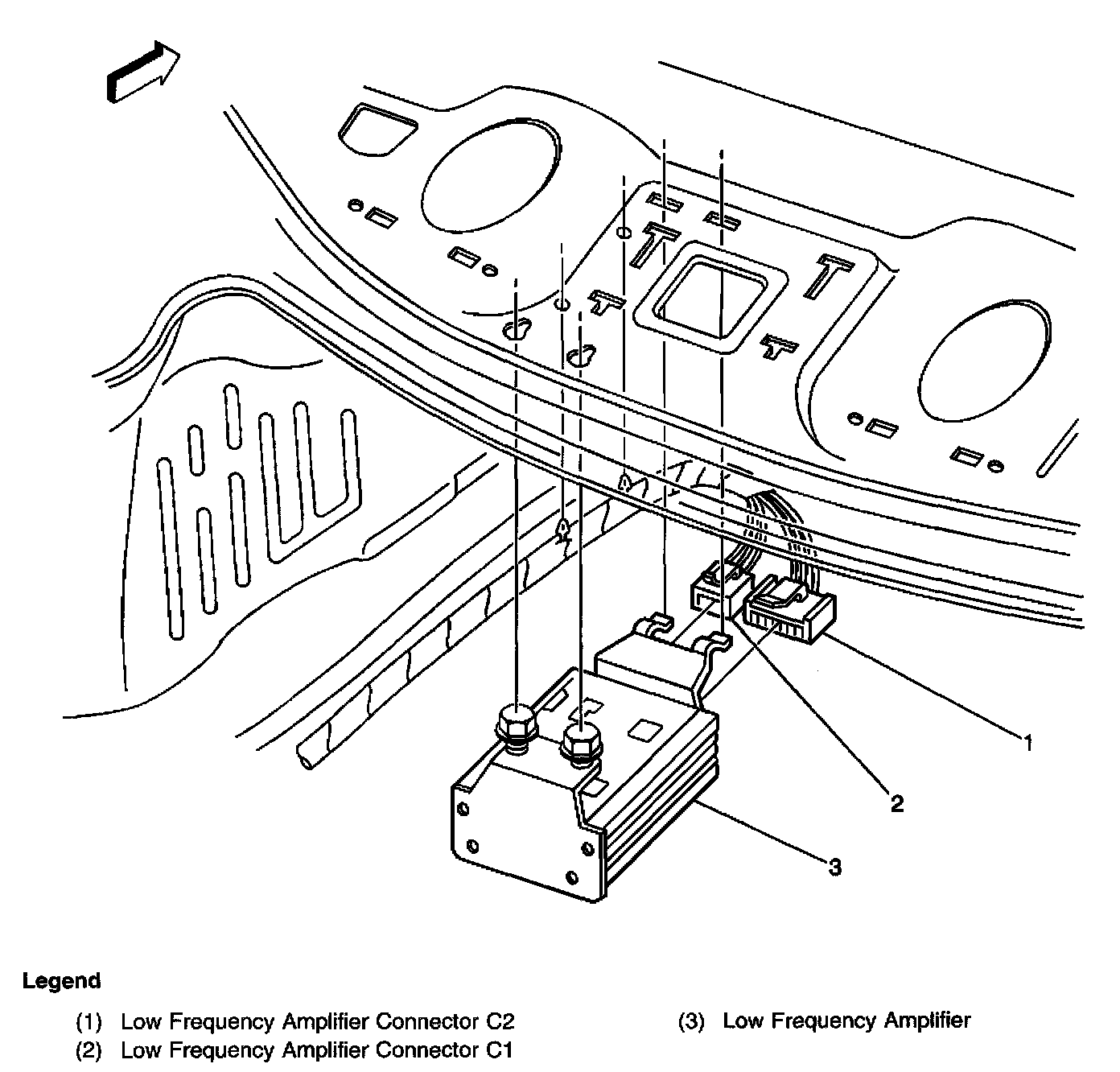 1
2
3

Legend

(1) Low Frequency Amplifier Connector C2
(2) Low Frequency Amplifier Connector C1
(3) Low Frequency Amplifier