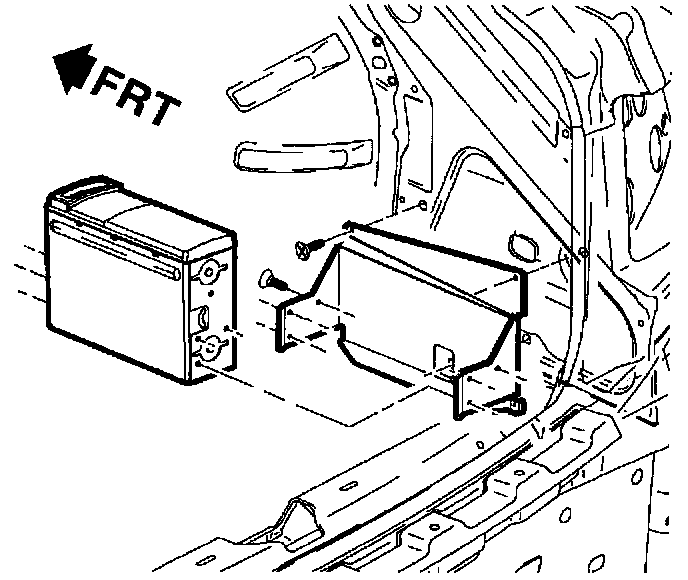 FRT