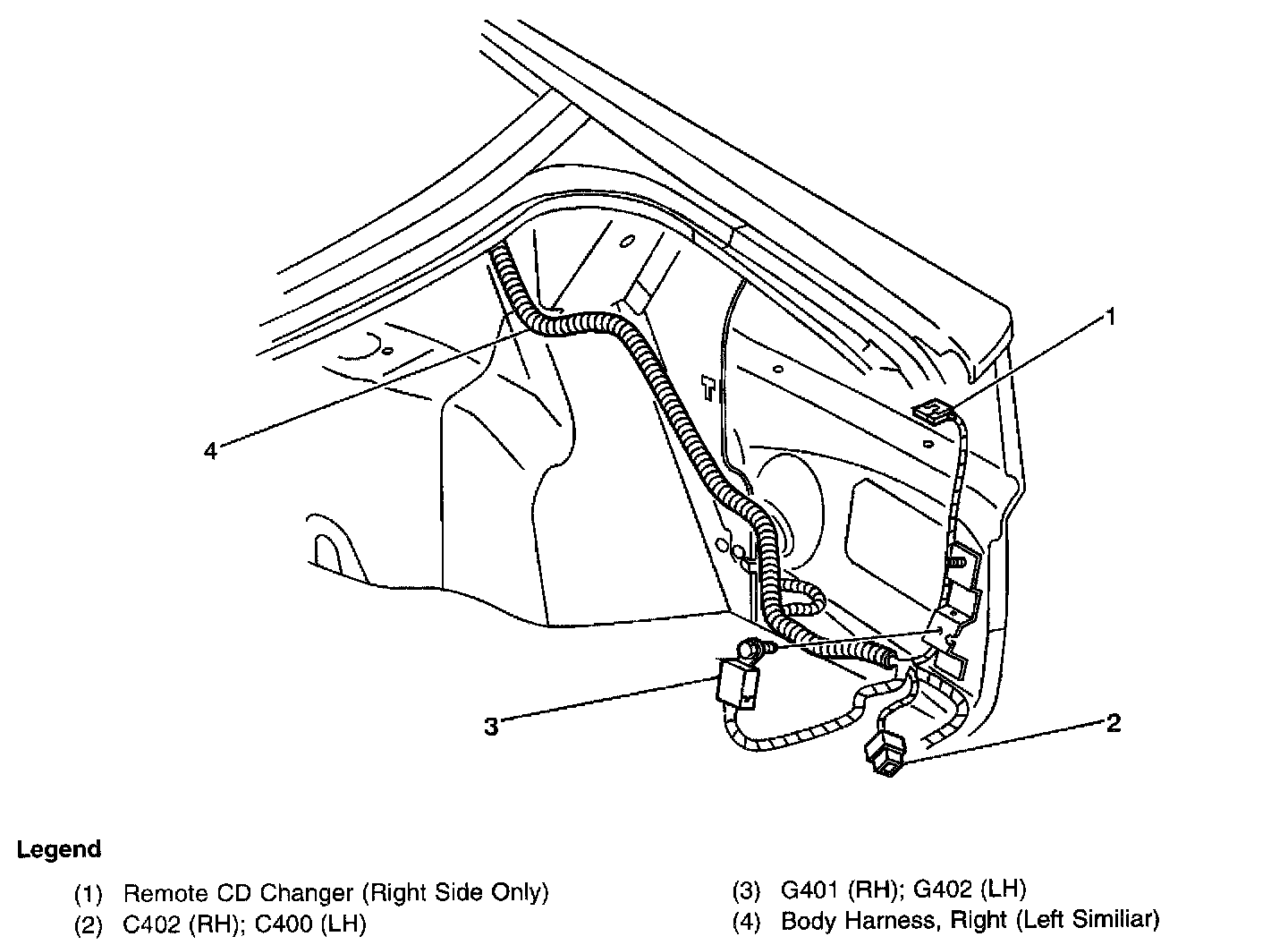 1

4

3

2

Legend

(1) Remote CD Changer (Right Side Only)
(2) C402 (RH); C400 (LH)

(3) G401 (RH); G402 (LH)
(4) Body Harness, Right (Left Similiar)