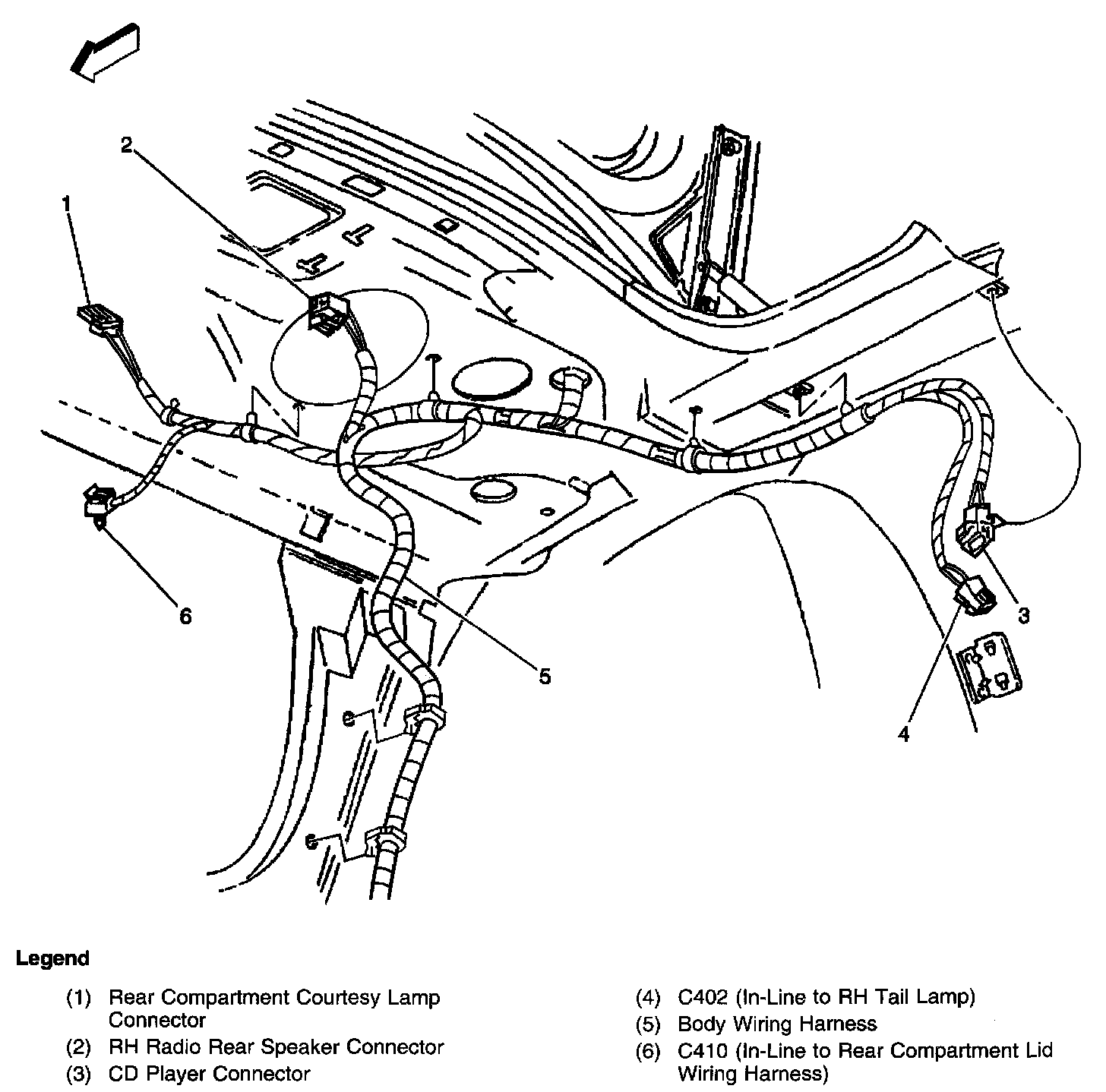 2

1

6

5

3

4

Legend

(1) Rear Compartment Courtesy Lamp Connector

(2) RH Radio Rear Speaker Connector

(3) CD Player Connector

(4) C402 (In-Line to RH Tail Lamp)

(5) Body Wiring Harness

(6) C410 (In-Line to Rear Compartment Lid Wiring Harness)