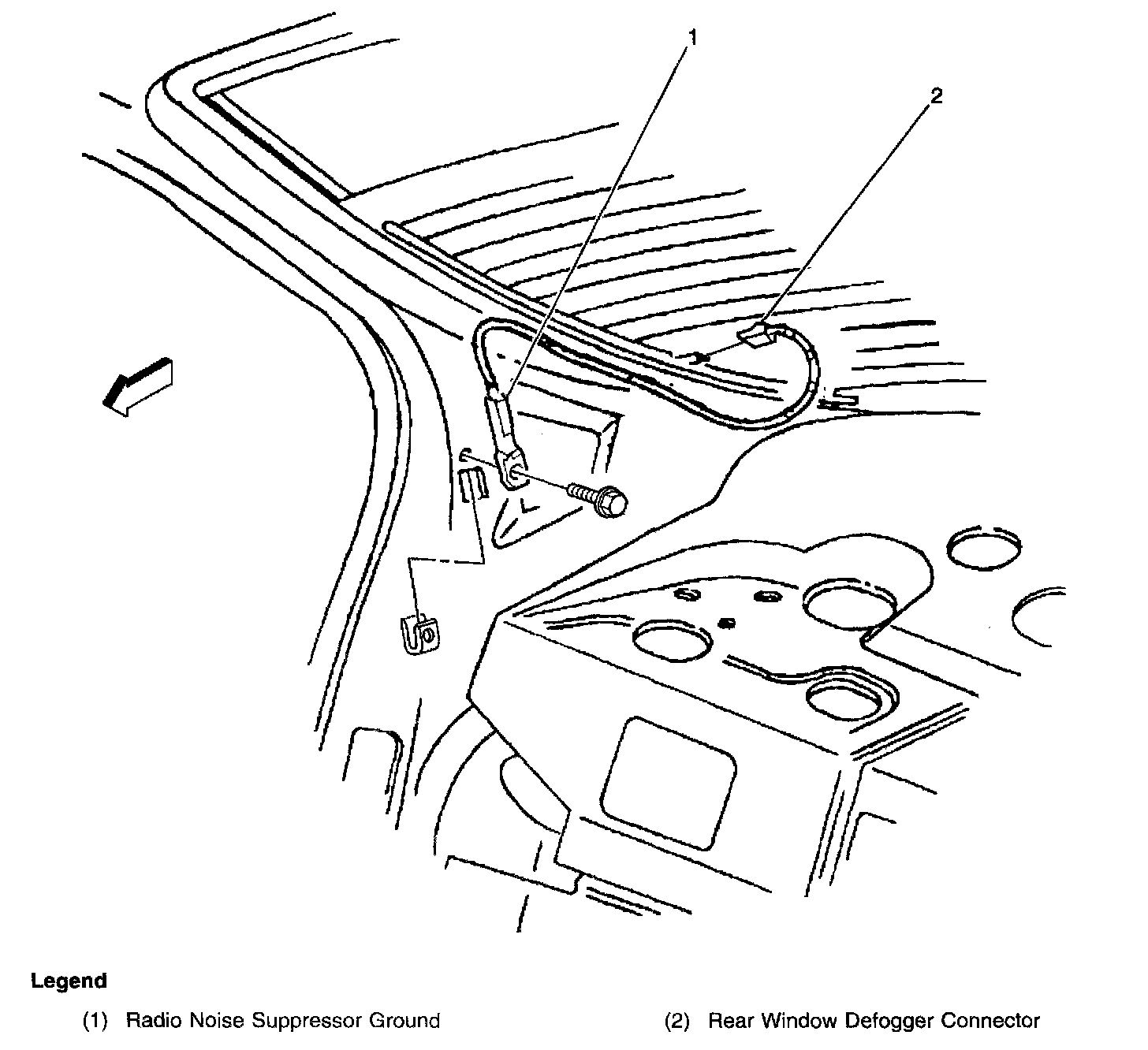 1

2

Legend

(1) Radio Noise Suppressor Ground

(2) Rear Window Defogger Connector