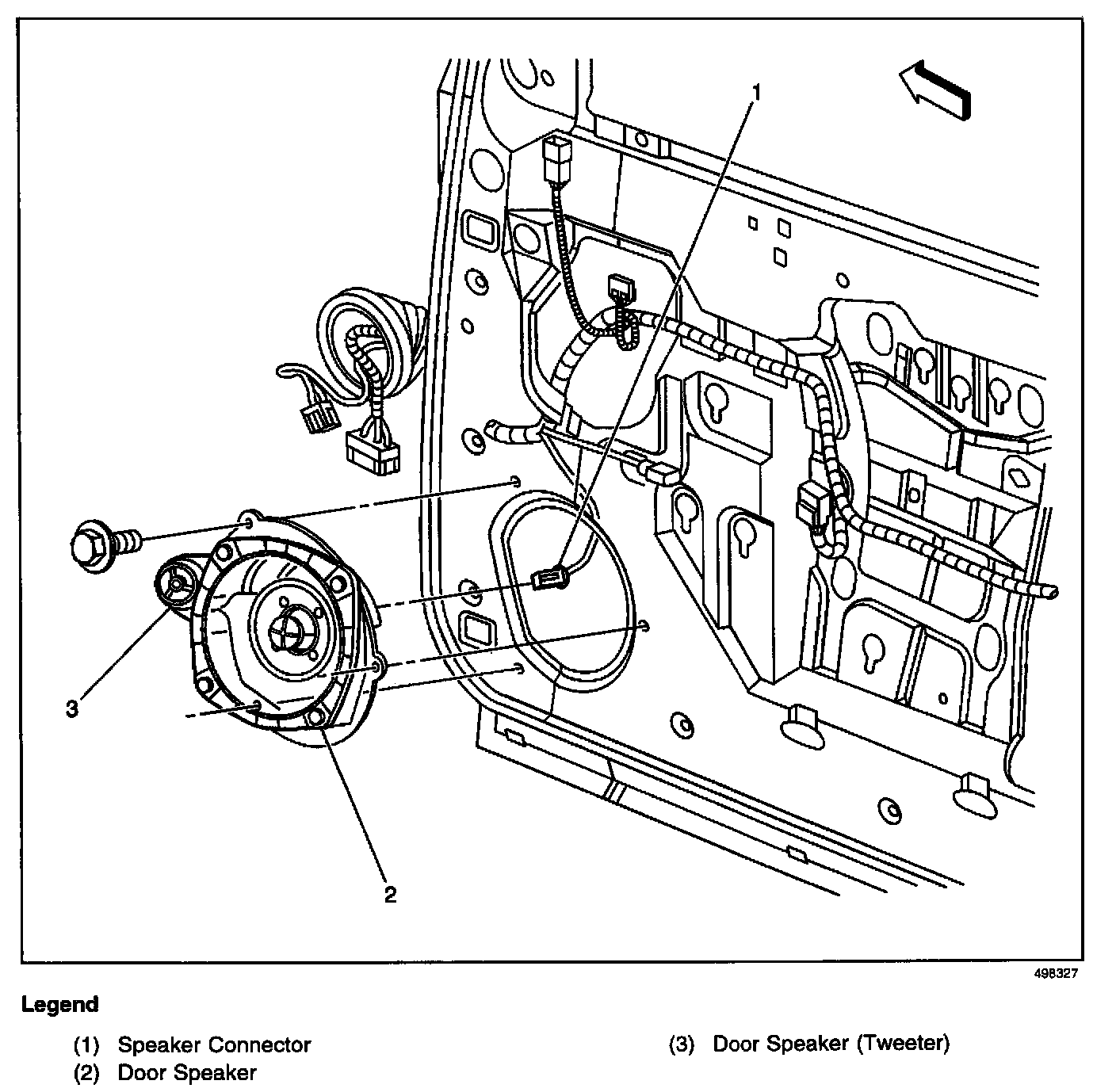 1

3

2

498327

Legend

(1) Speaker Connector
(2) Door Speaker

(3) Door Speaker (Tweeter)