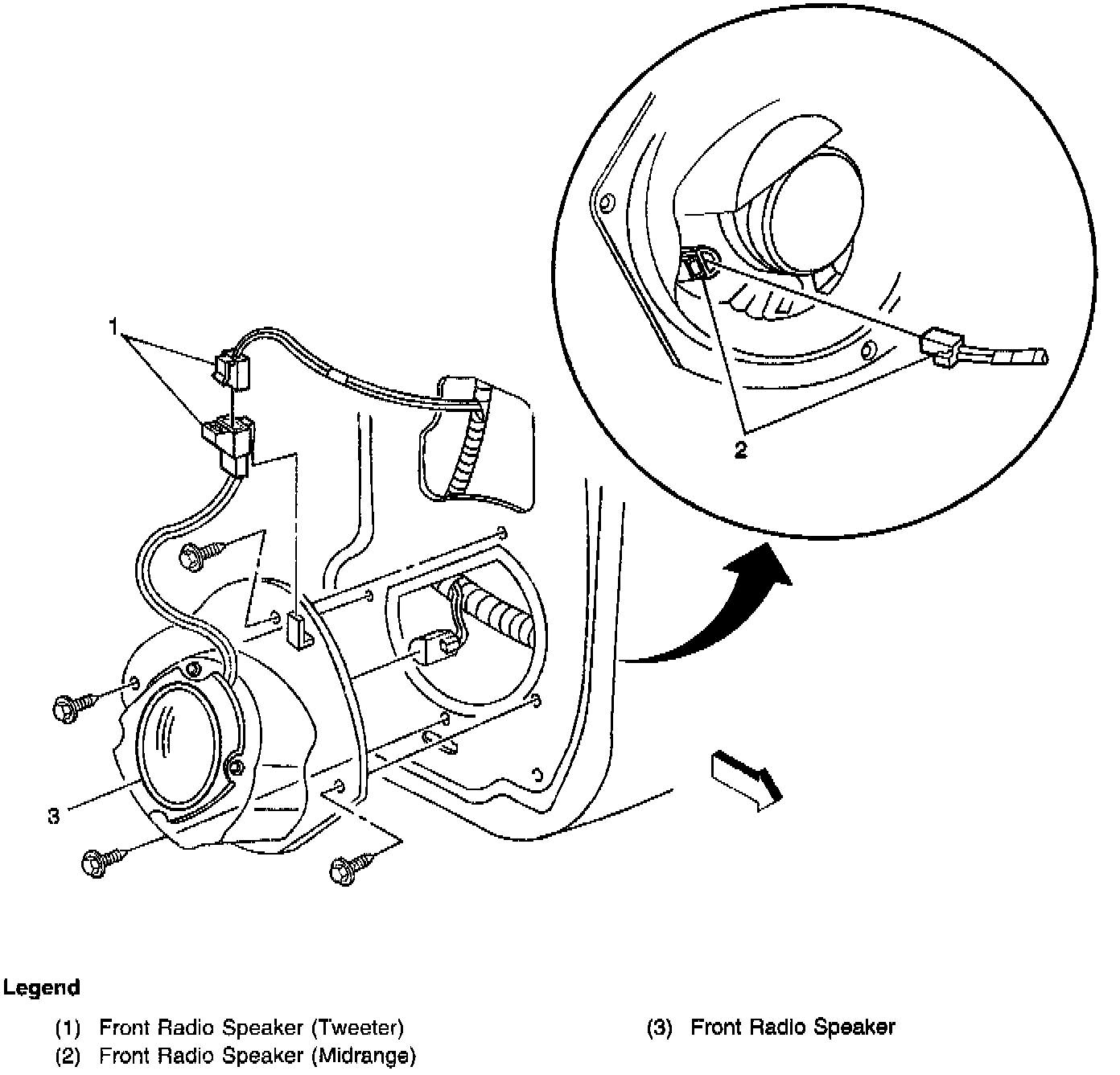 1

2

3

Legend

(1) Front Radio Speaker (Tweeter)
(2) Front Radio Speaker (Midrange)
(3) Front Radio Speaker