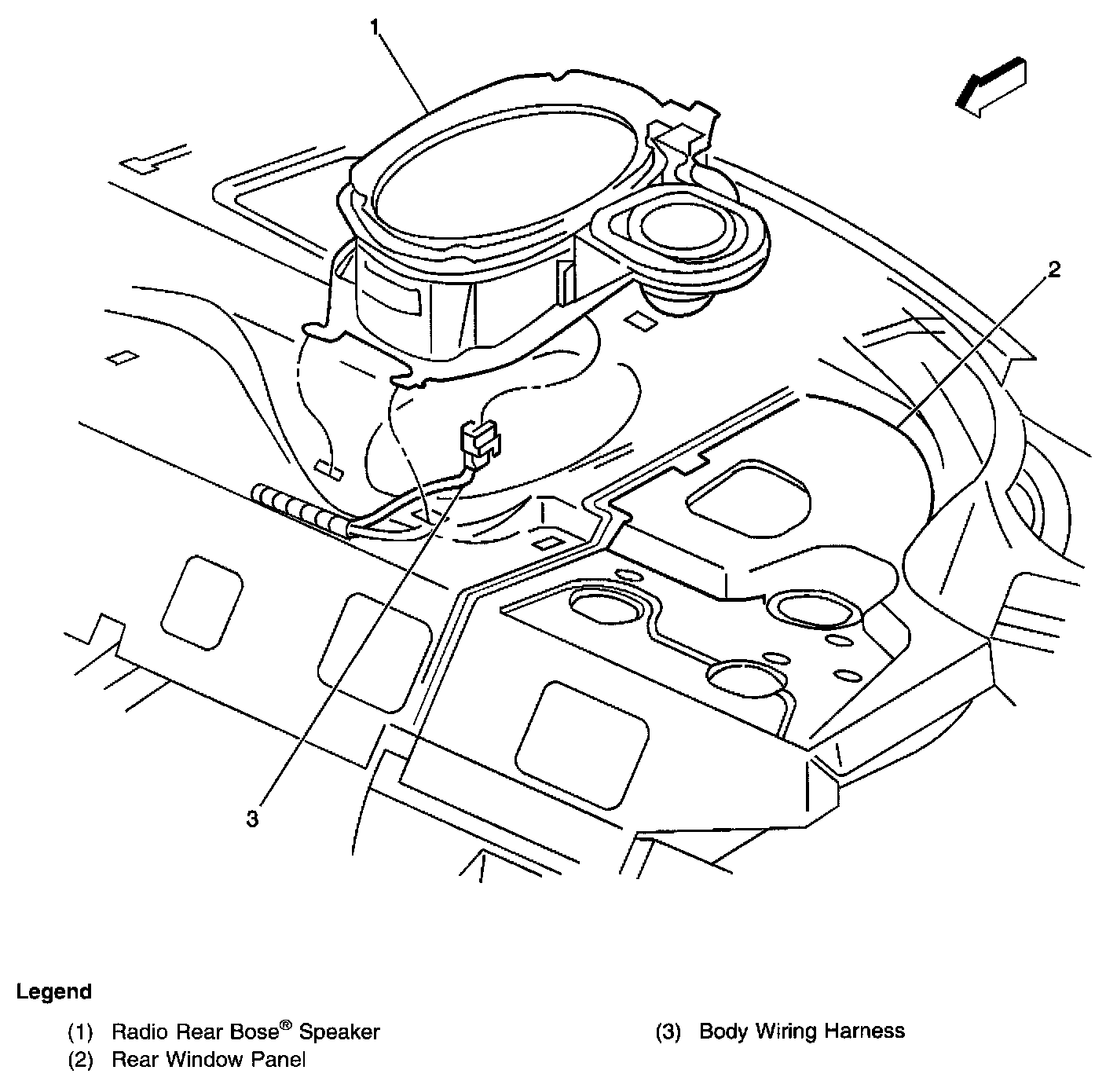 1

2

3

Legend

(1) Radio Rear Bose® Speaker

(2) Rear Window Panel

(3) Body Wiring Harness