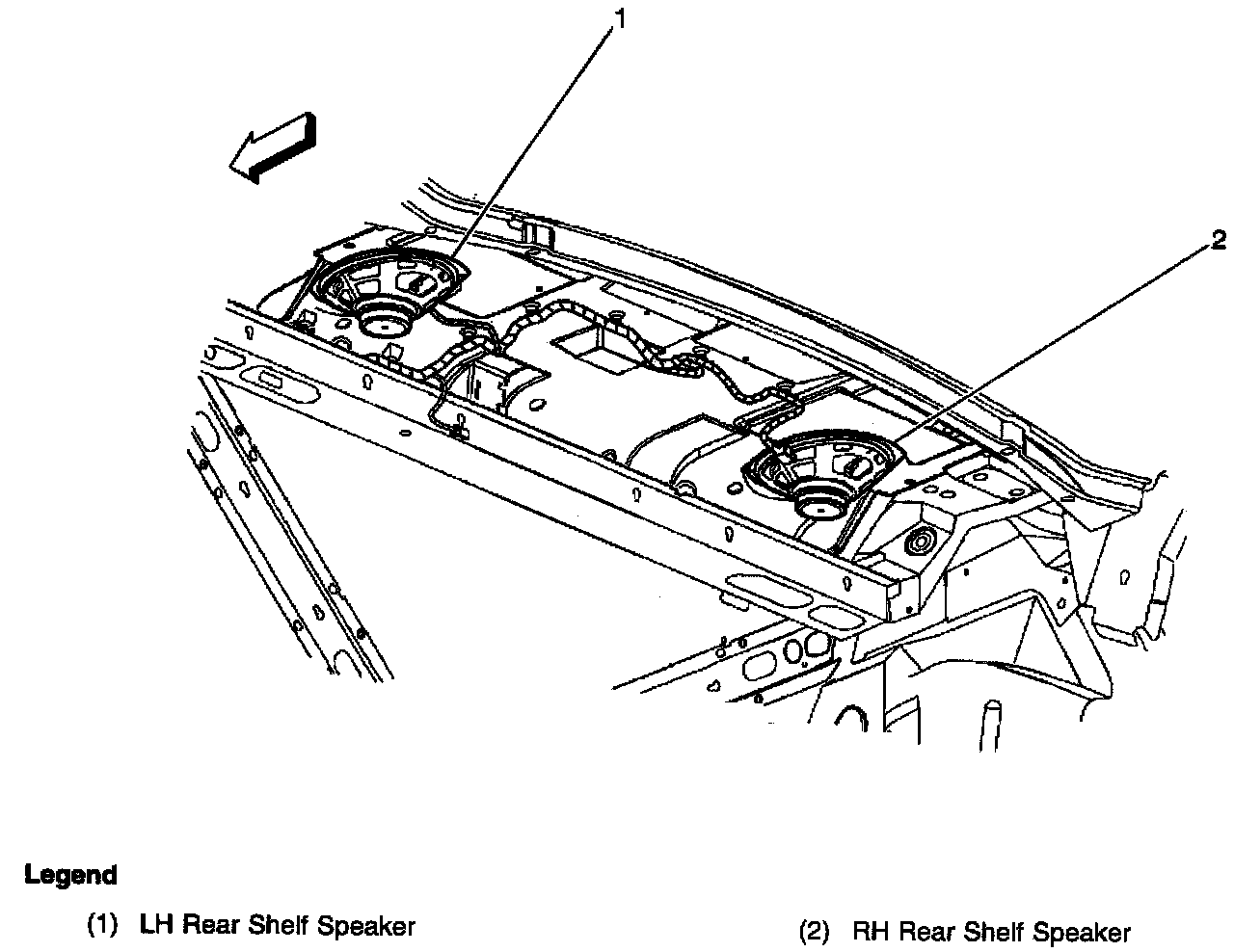 1

2

Legend

(1) LH Rear Shelf Speaker

(2) RH Rear Shelf Speaker