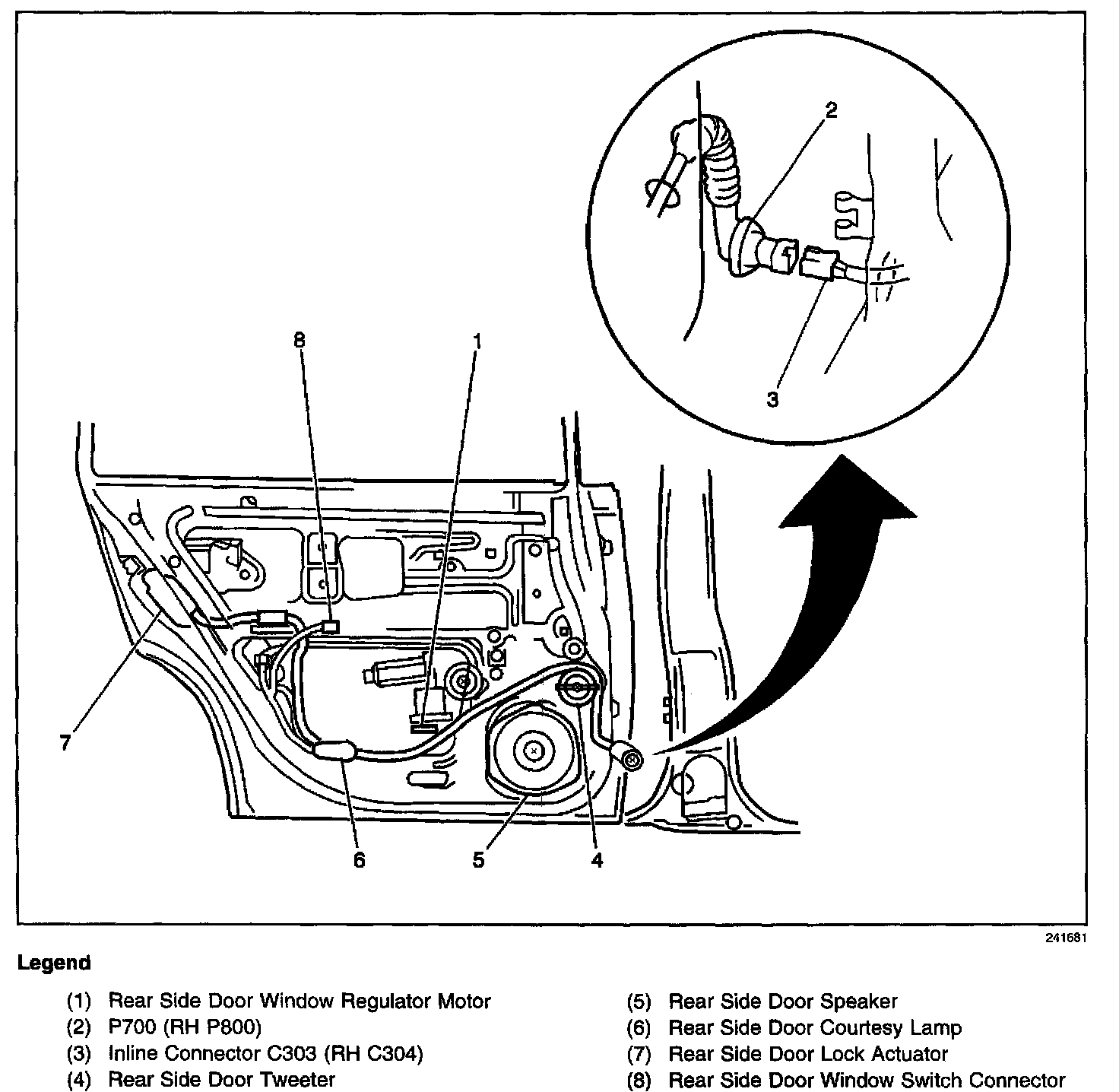 2

3

8

1

7

6

5

4

241681

Legend

(1) Rear Side Door Window Regulator Motor
(2) P700 (RH P800)
(3) Inline Connector C303 (RH C304)
(4) Rear Side Door Tweeter

(5) Rear Side Door Speaker
(6) Rear Side Door Courtesy Lamp
(7) Rear Side Door Lock Actuator
(8) Rear Side Door Window Switch Connector