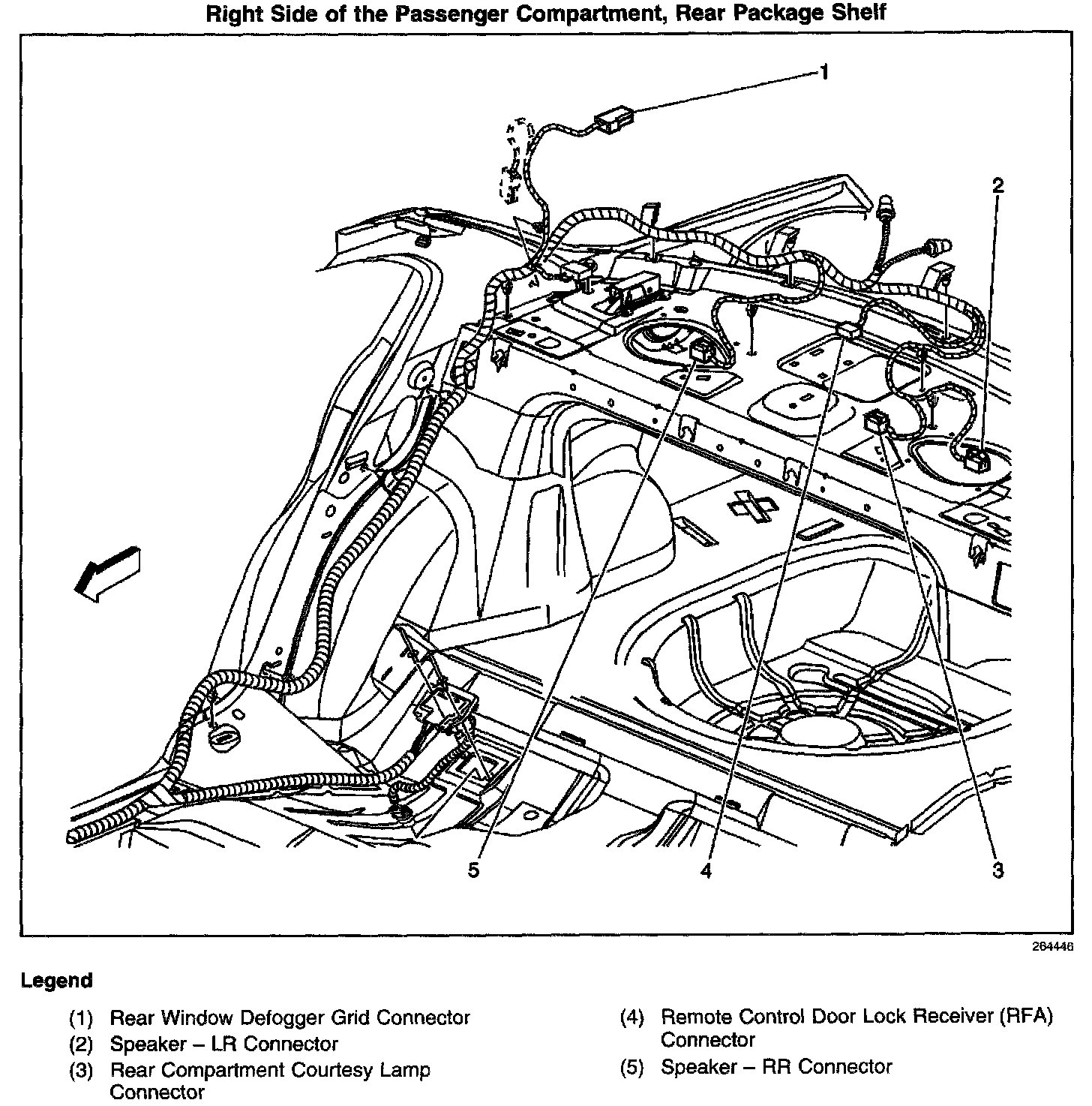 Right Side of the Passenger Compartment, Rear Package Shelf

1

2

5

4

3

264446

Legend

(1) Rear Window Defogger Grid Connector
(2) Speaker – LR Connector
(3) Rear Compartment Courtesy Lamp Connector
(4) Remote Control Door Lock Receiver (RFA) Connector
(5) Speaker – RR Connector