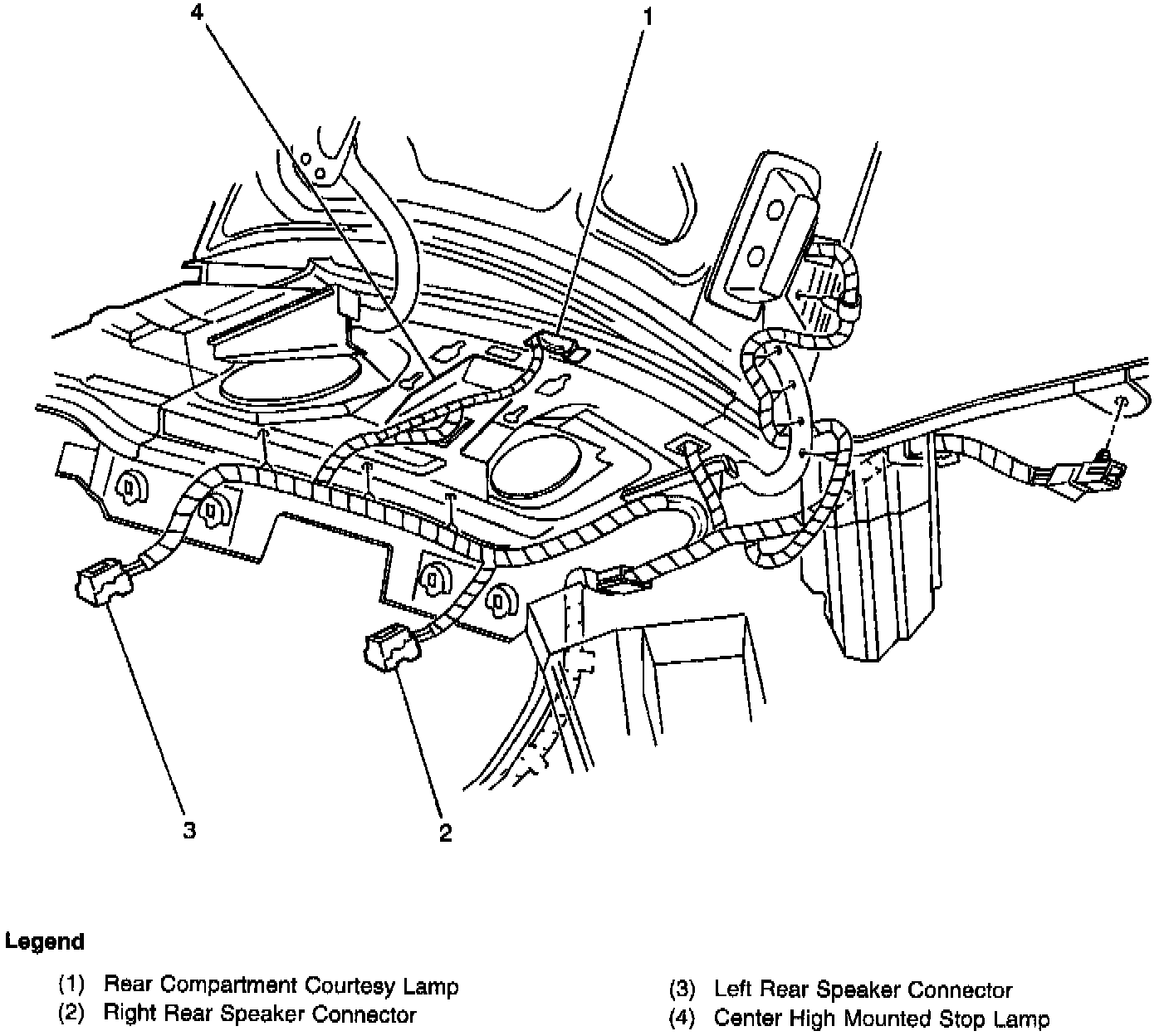 4

1

3

2

Legend

(1) Rear Compartment Courtesy Lamp
(2) Right Rear Speaker Connector

(3) Left Rear Speaker Connector
(4) Center High Mounted Stop Lamp