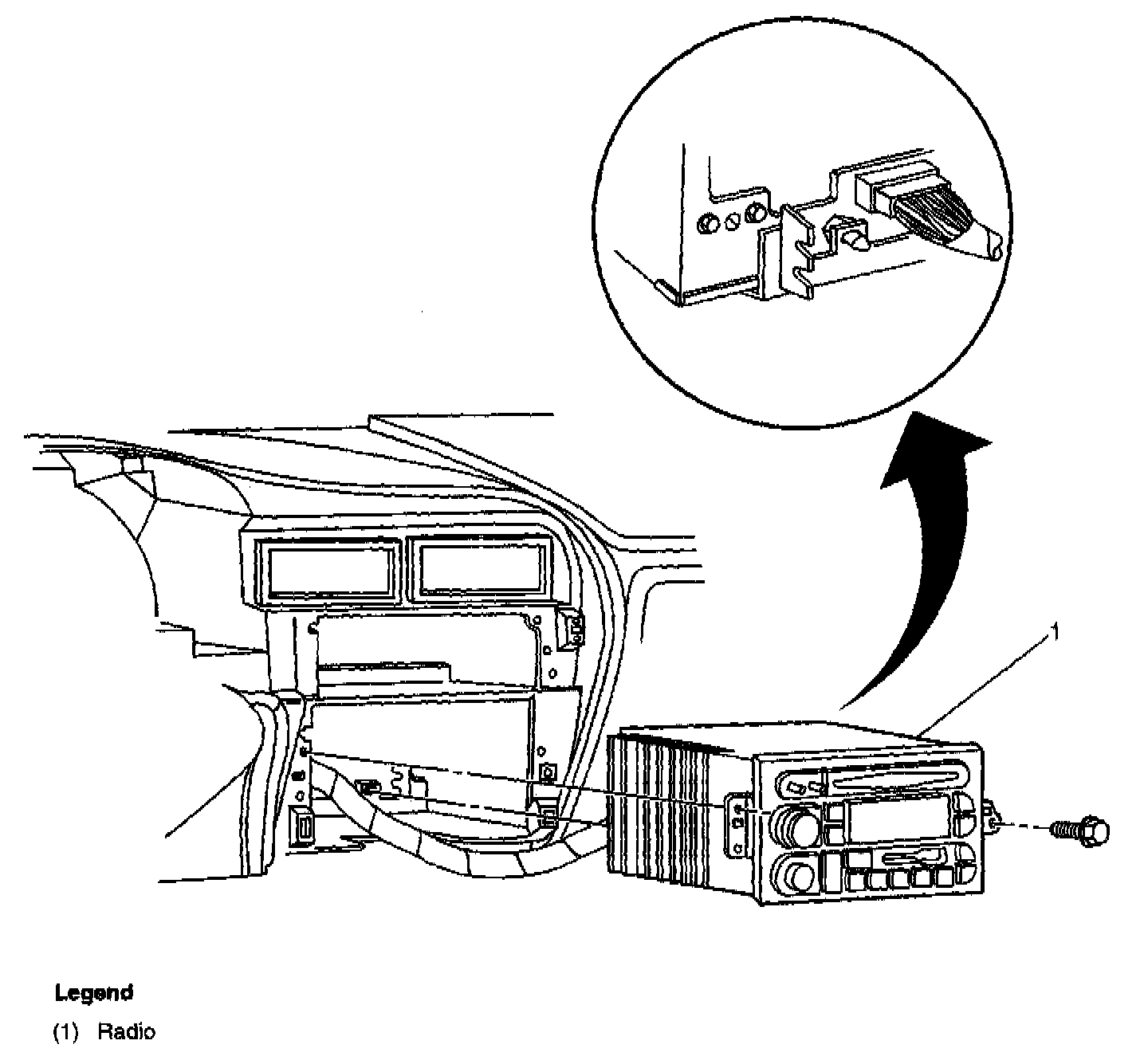 1

Legend

(1) Radio