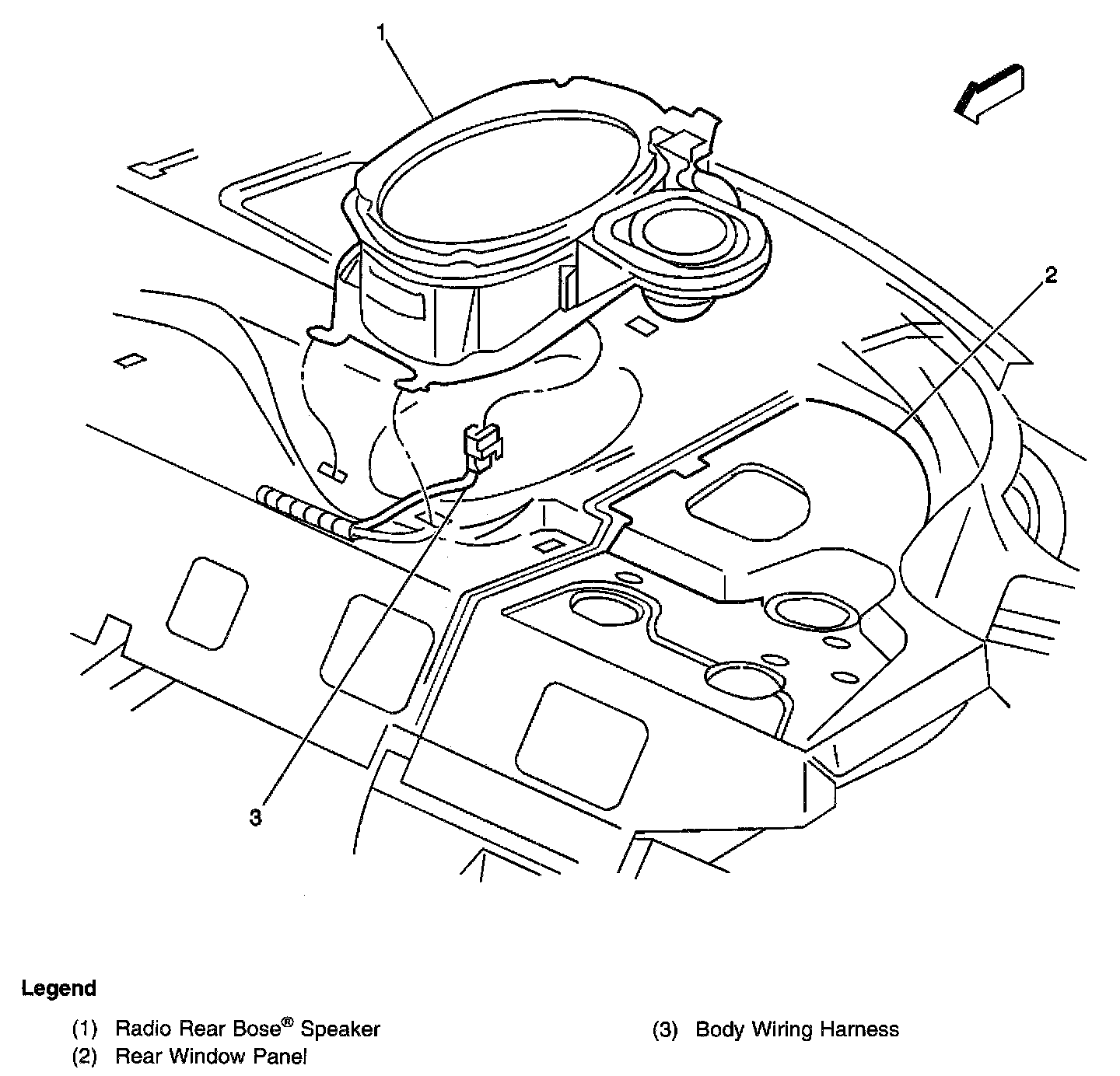 1

2

3

Legend

(1) Radio Rear Bose® Speaker
(2) Rear Window Panel
(3) Body Wiring Harness