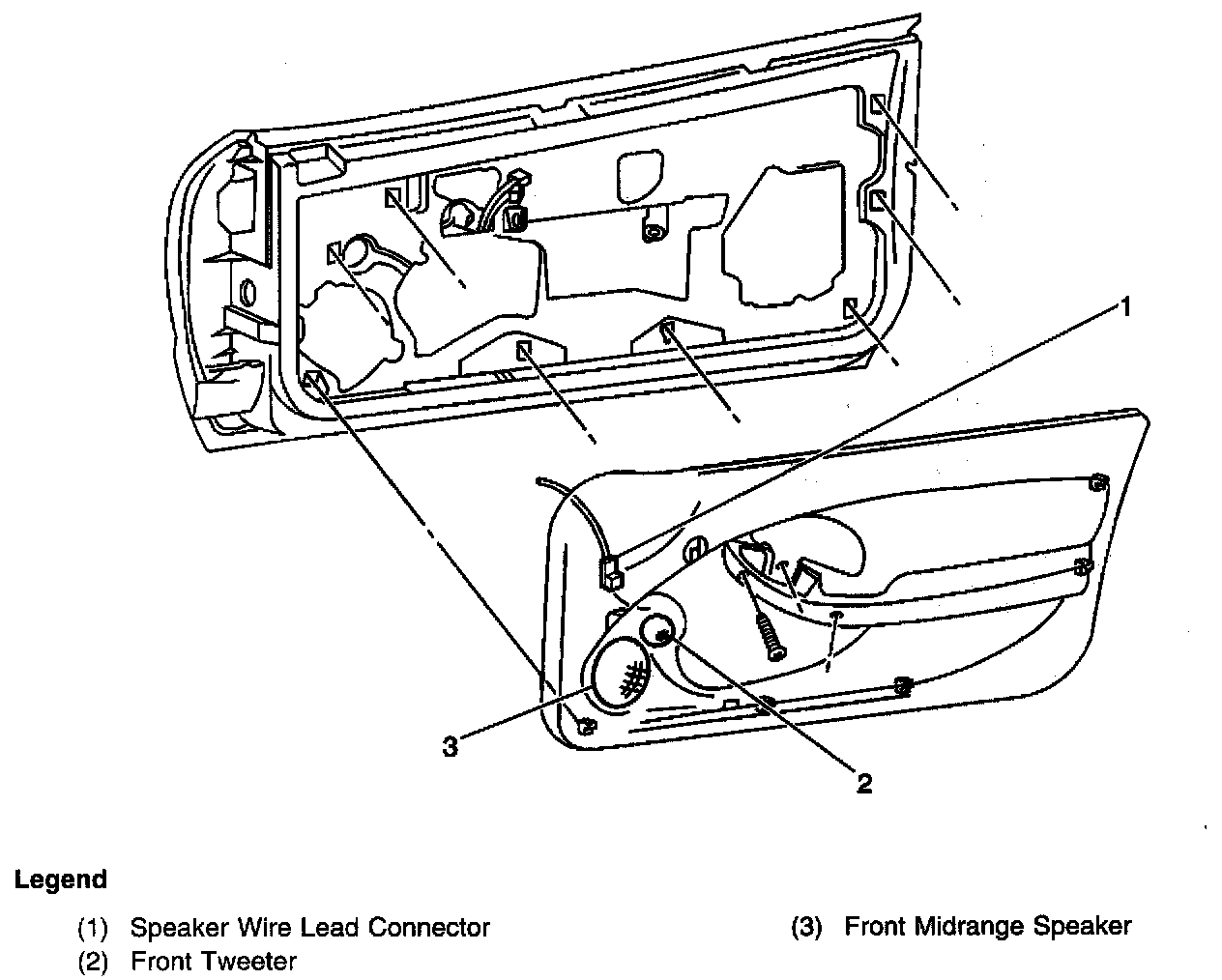 1

3

2

Legend

(1) Speaker Wire Lead Connector
(2) Front Tweeter

(3) Front Midrange Speaker