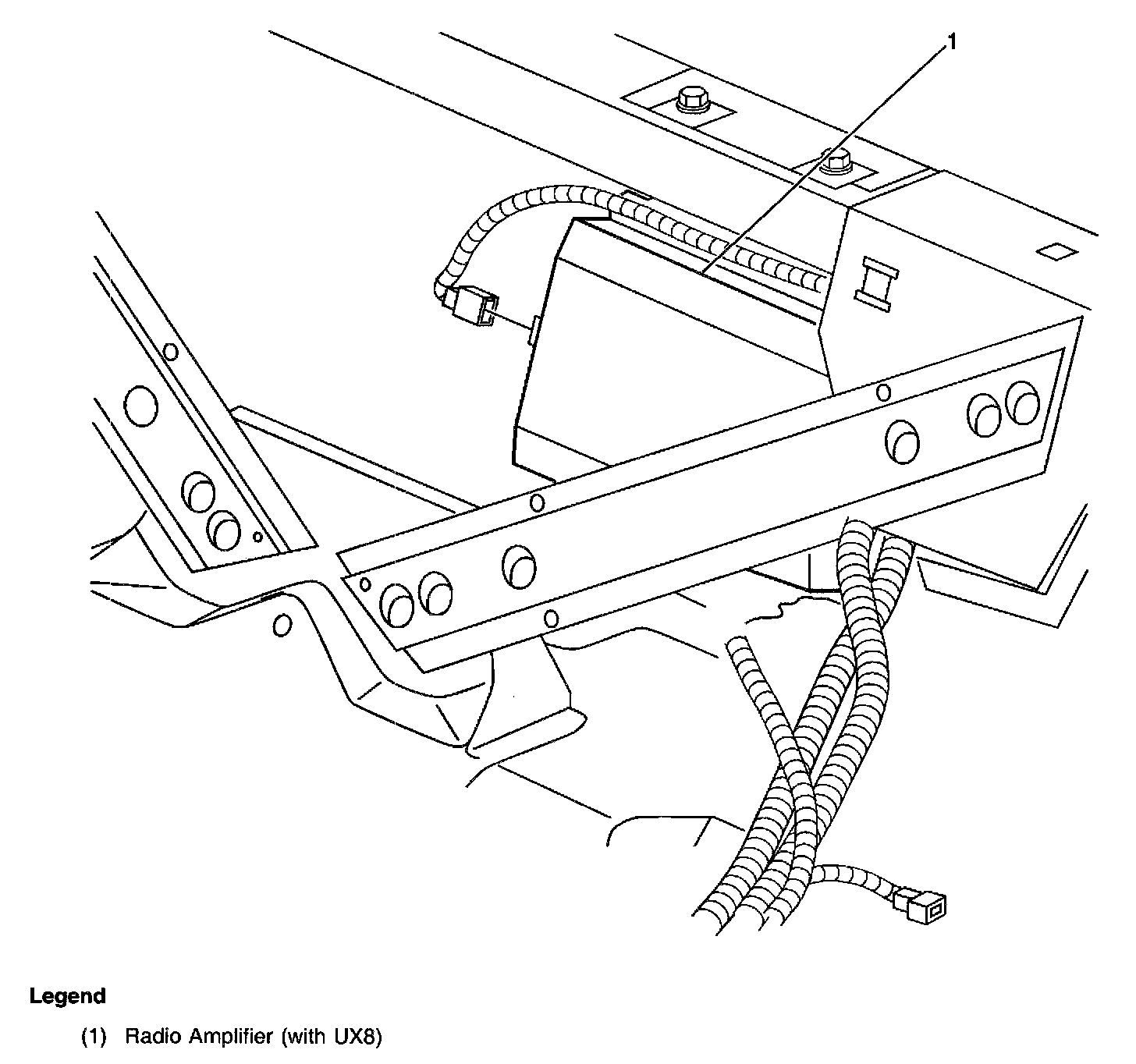 1

Legend

(1) Radio Amplifier (with UX8)