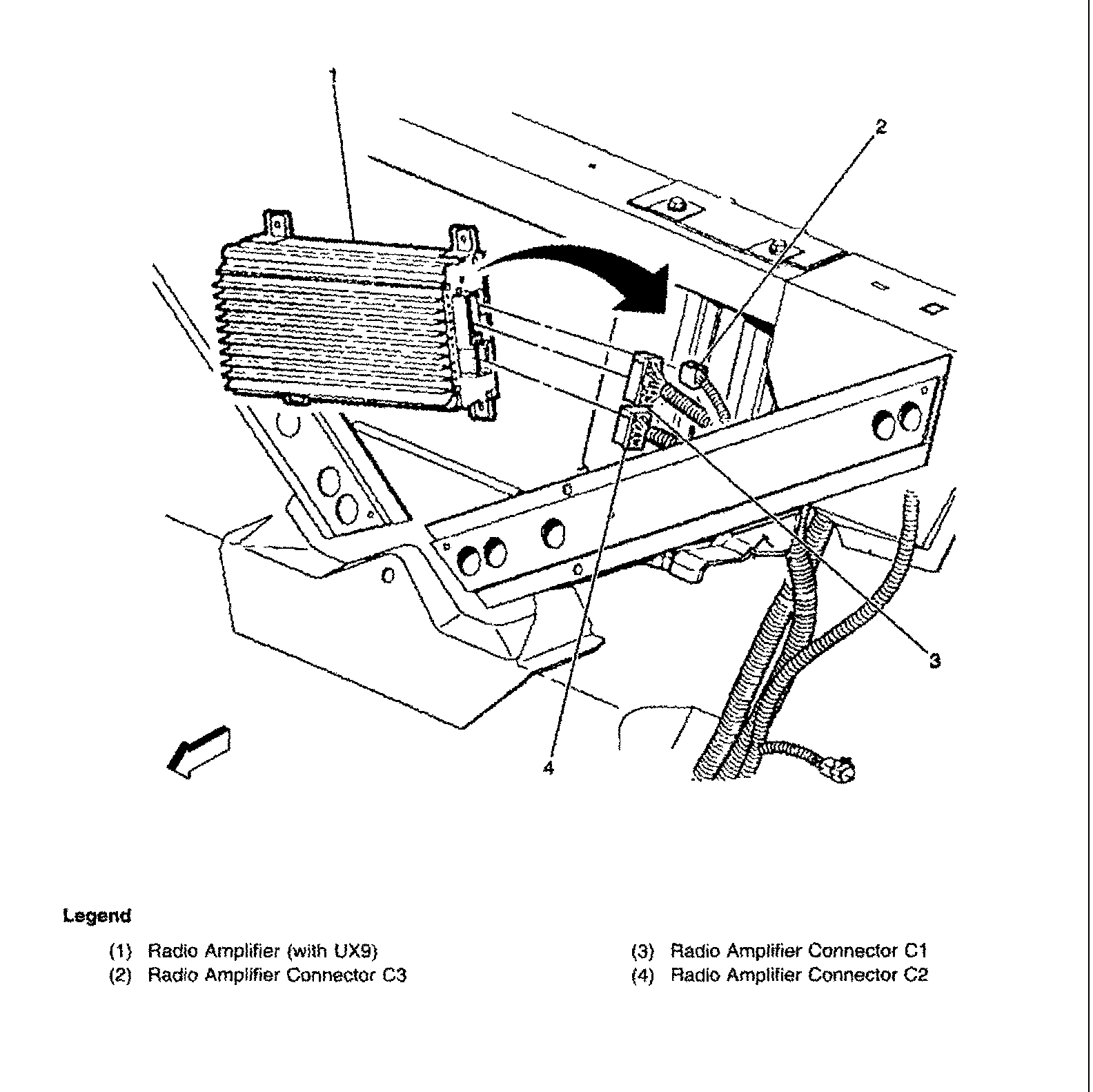 1

2

3

4

Legend

(1) Radio Amplifier (with UX9)
(2) Radio Amplifier Connector C3

(3) Radio Amplifier Connector C1
(4) Radio Amplifier Connector C2