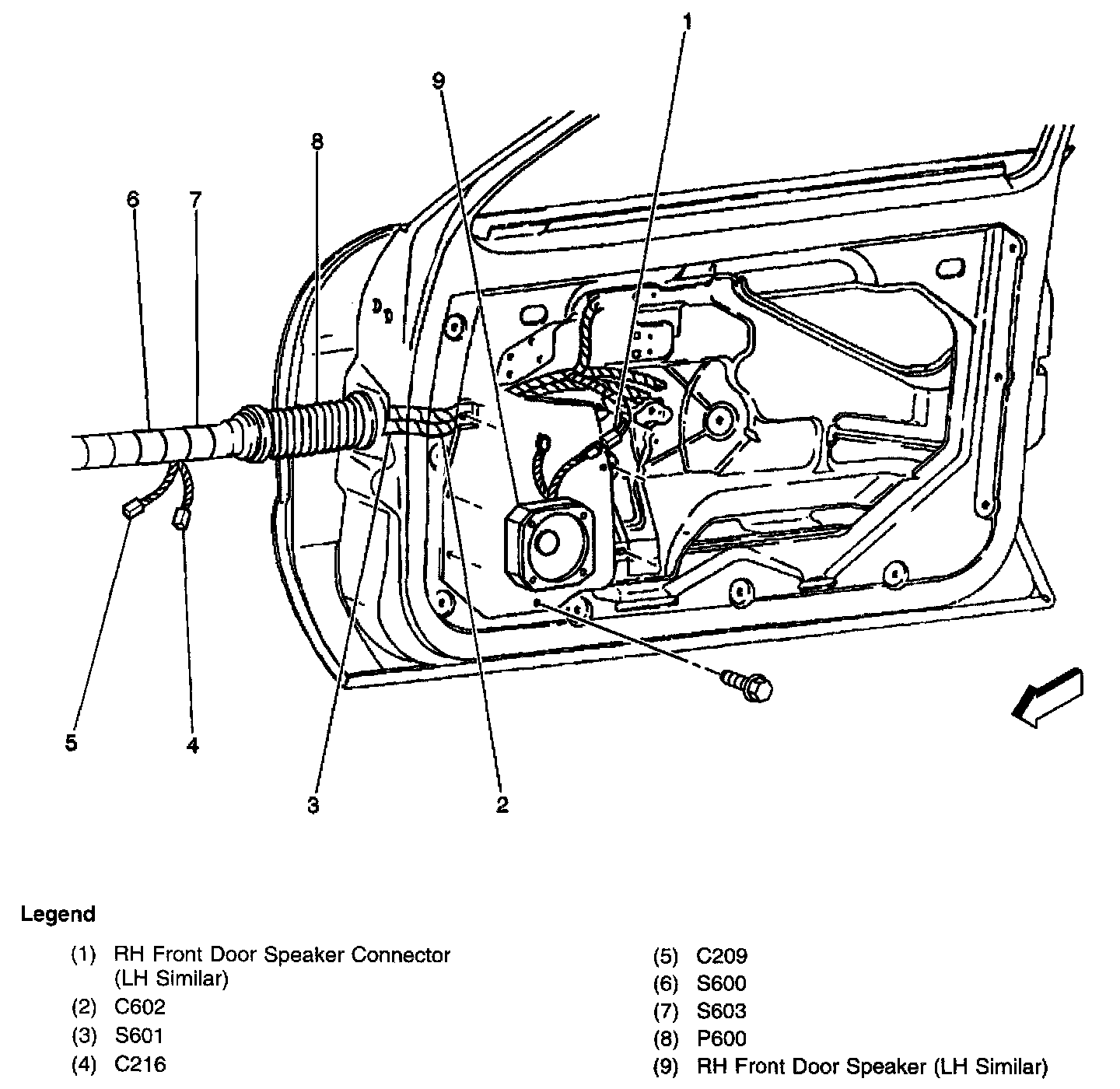 1
9
8
6
7
5
4
3
2

Legend

(1) RH Front Door Speaker Connector (LH Similar)
(2) C602
(3) S601
(4) C216

(5) C209
(6) S600
(7) S603
(8) P600
(9) RH Front Door Speaker (LH Similar)