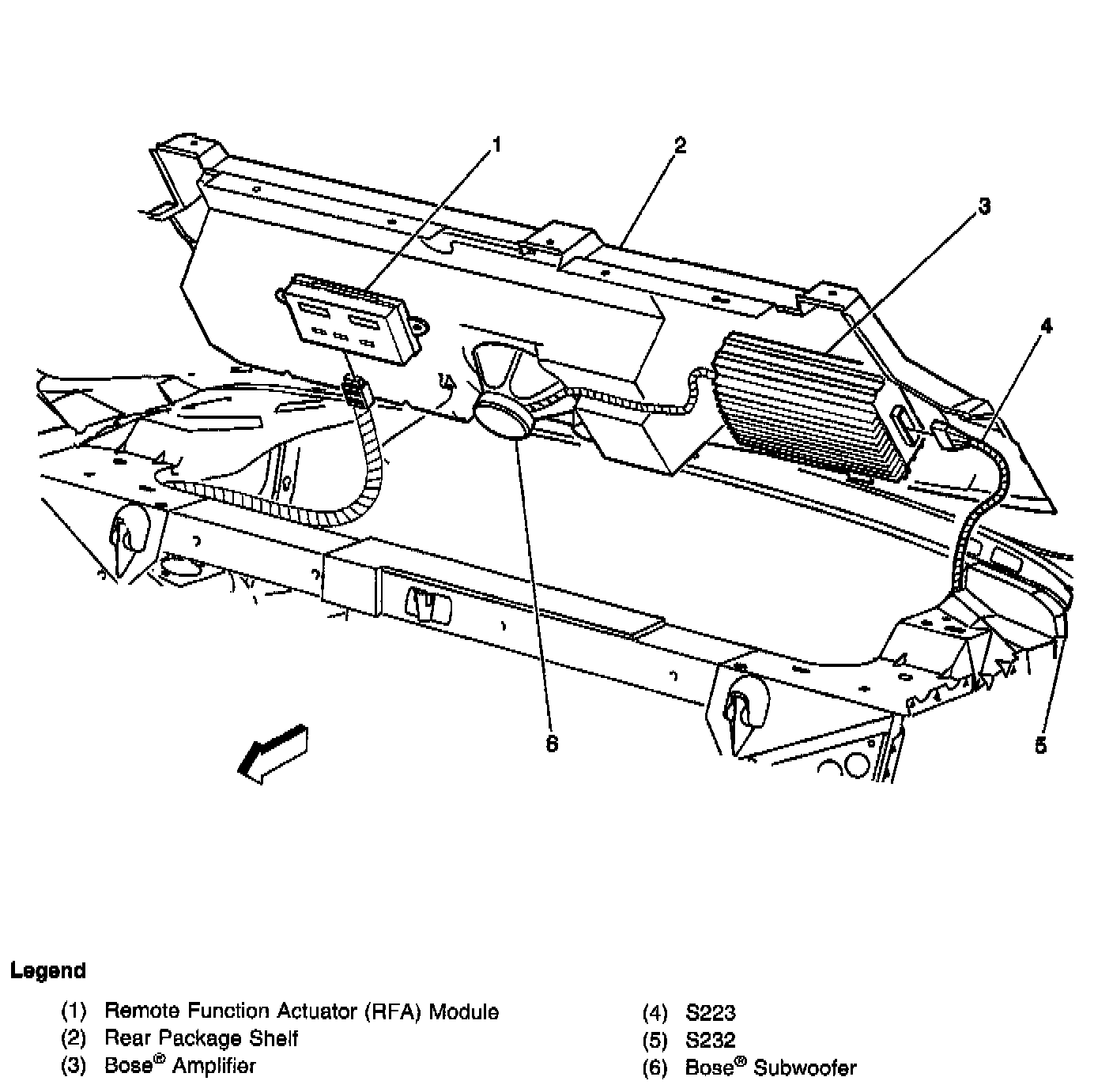 1
2
3
4
6
5

Legend

(1) Remote Function Actuator (RFA) Module
(2) Rear Package Shelf
(3) Bose® Amplifier

(4) S223
(5) S232
(6) Bose® Subwoofer