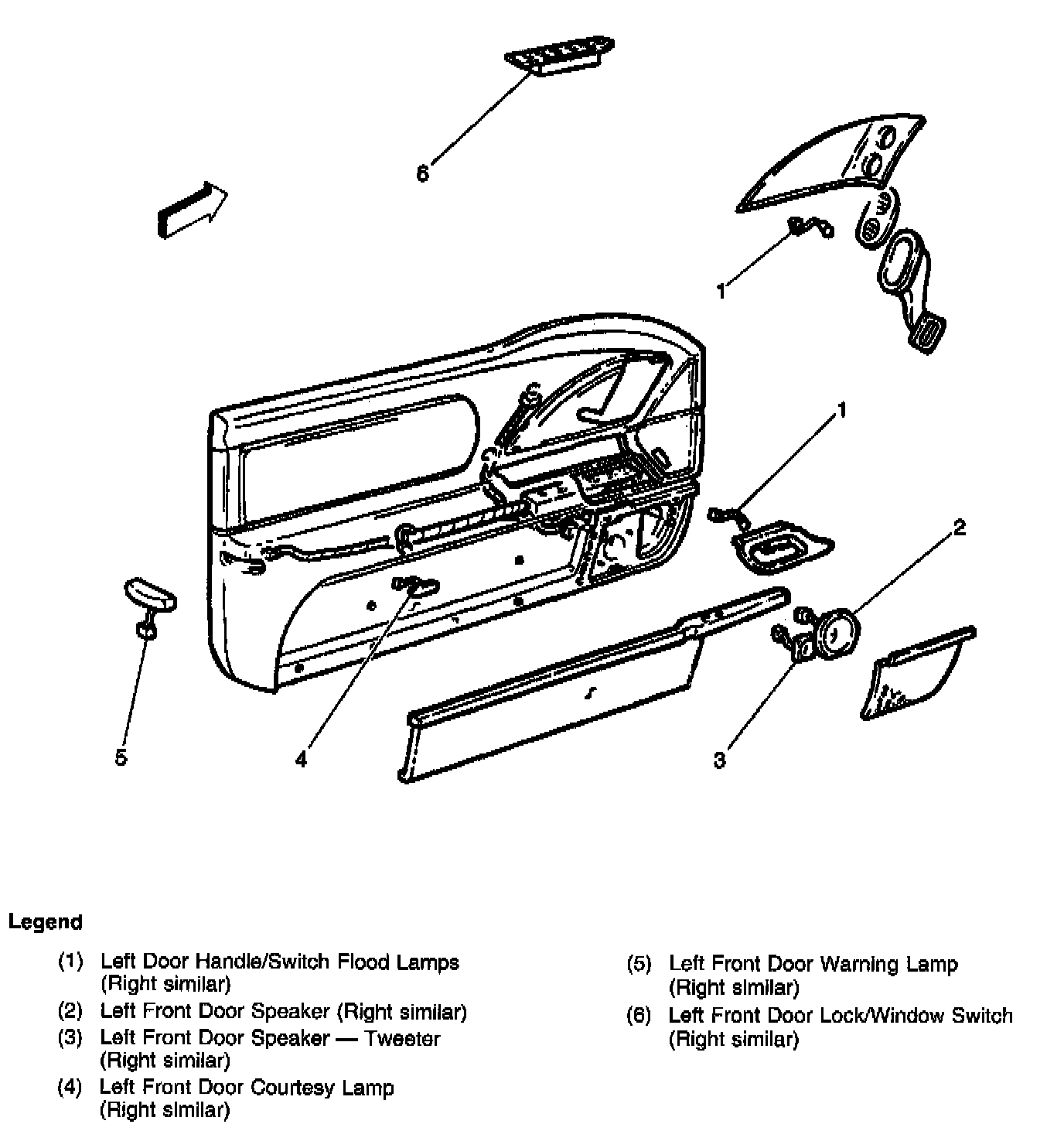 6

1

1

2

5

4

3

Legend

(1) Left Door Handle/Switch Flood Lamps (Right similar)

(2) Left Front Door Speaker (Right similar)

(3) Left Front Door Speaker — Tweeter (Right similar)

(4) Left Front Door Courtesy Lamp (Right similar)

(5) Left Front Door Warning Lamp (Right similar)

(6) Left Front Door Lock/Window Switch (Right similar)