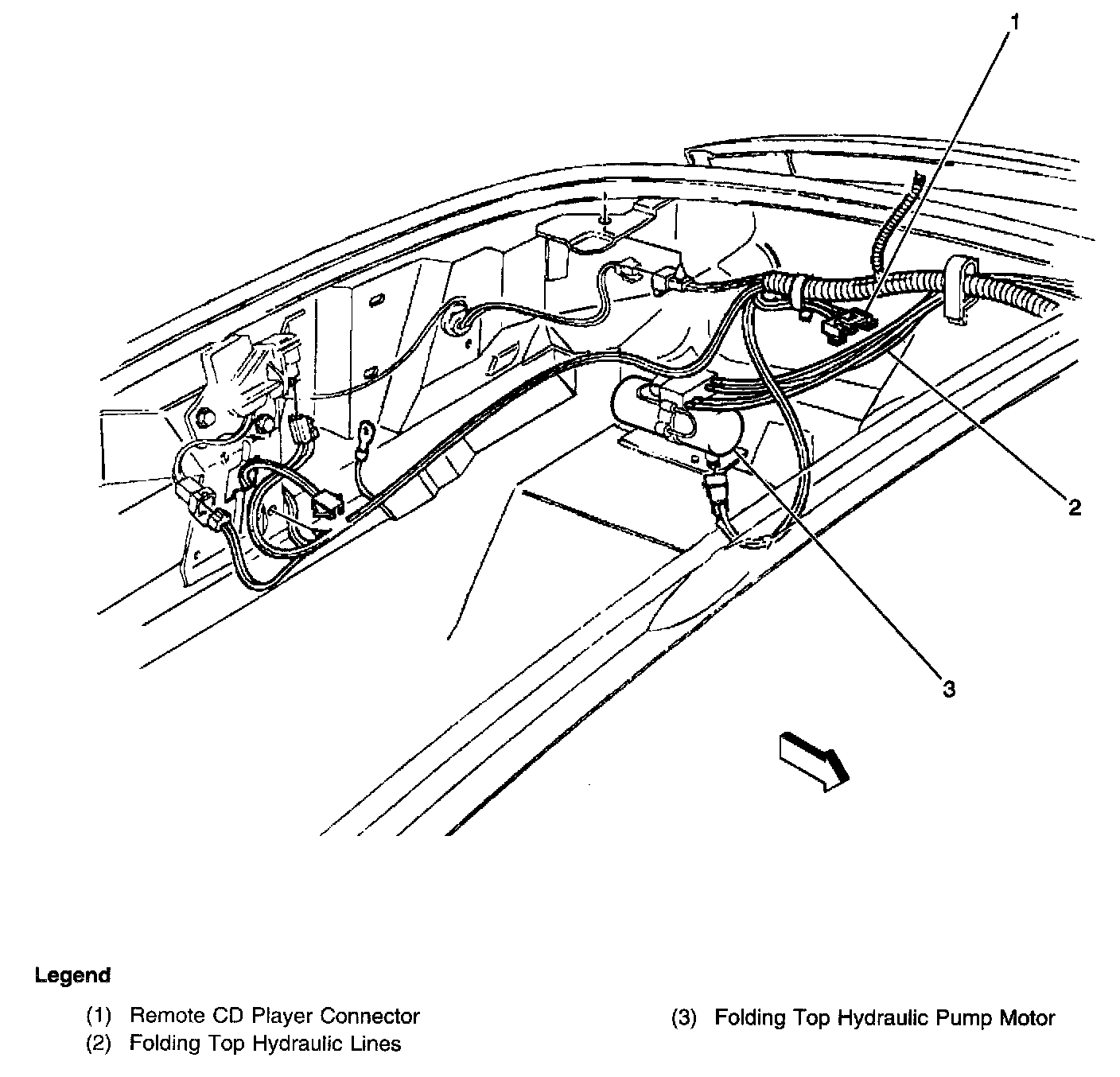 1

2

3

Legend

(1) Remote CD Player Connector
(2) Folding Top Hydraulic Lines

(3) Folding Top Hydraulic Pump Motor