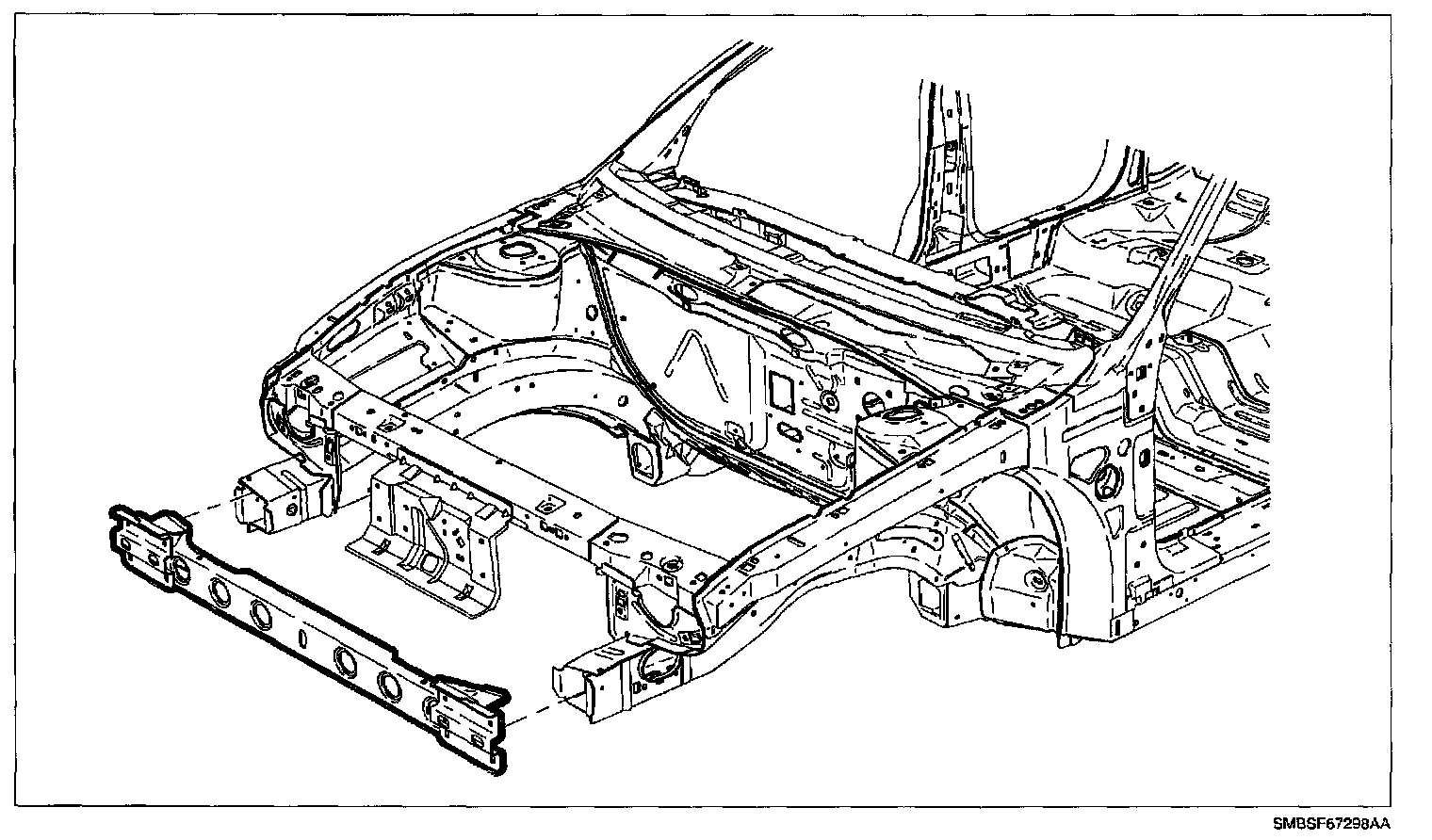 SMBSF67298AA