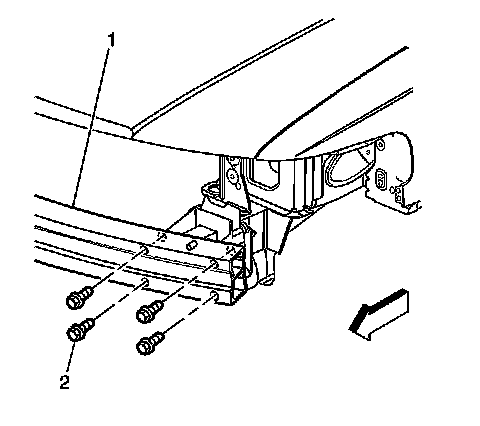 1

2