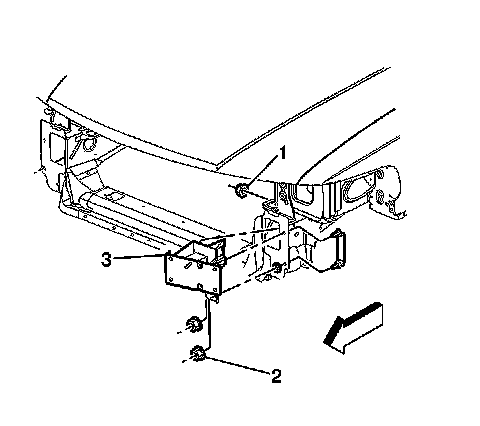 1
3
2