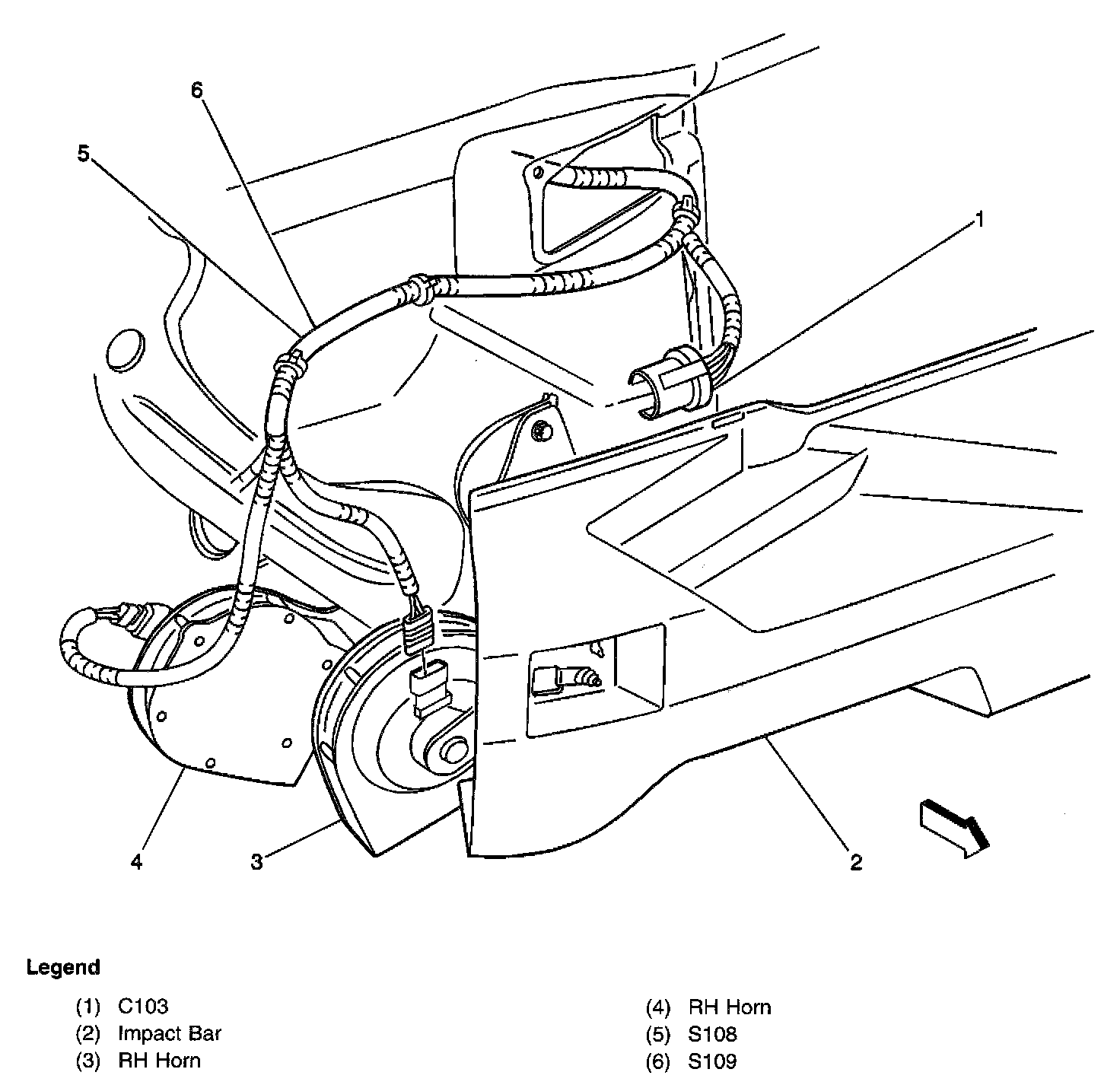 6

5

1

4

3

2

Legend

(1) C103
(2) Impact Bar
(3) RH Horn

(4) RH Horn
(5) S108
(6) S109