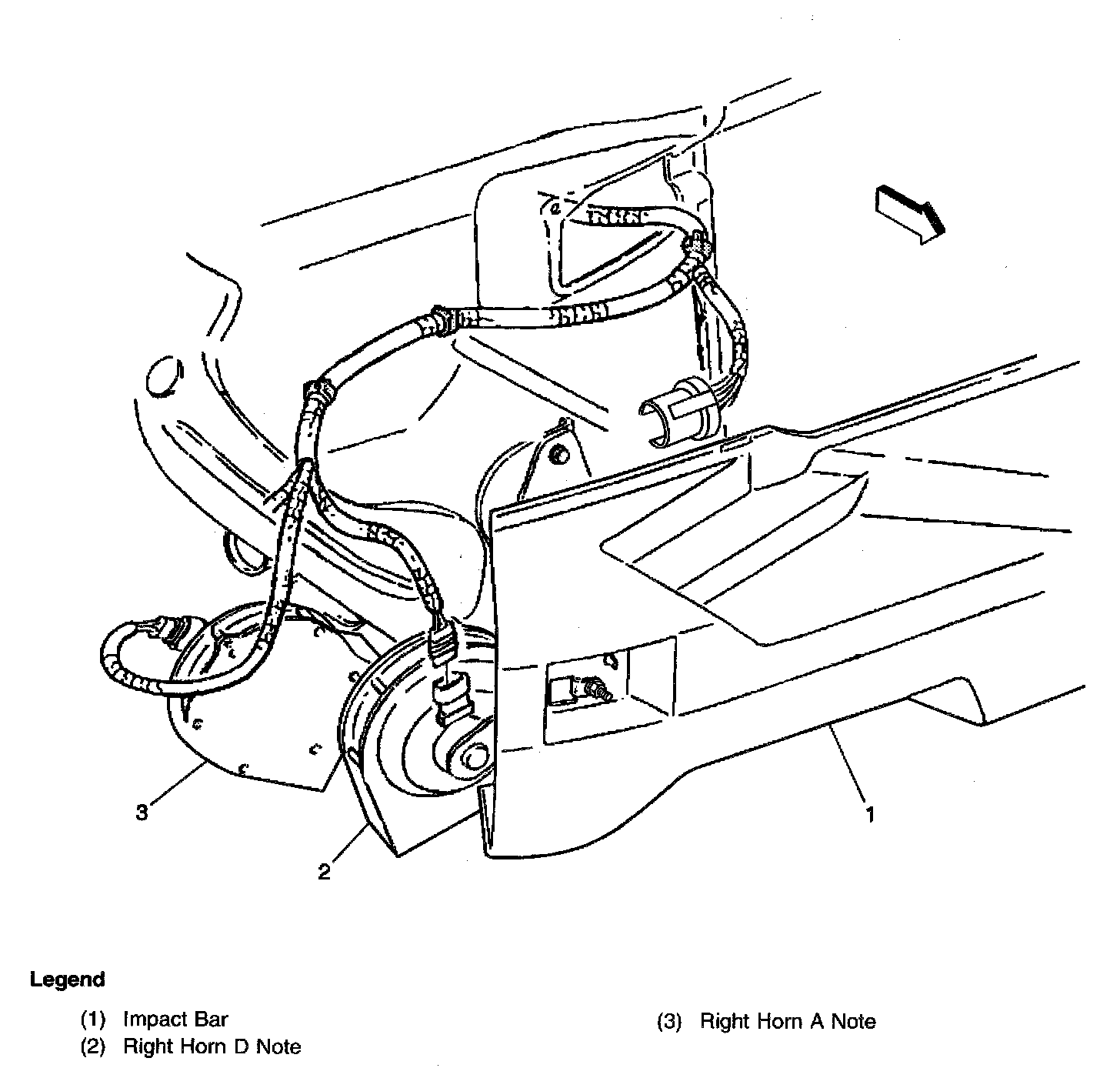 3

2

1

Legend

(1) Impact Bar
(2) Right Horn D Note

(3) Right Horn A Note